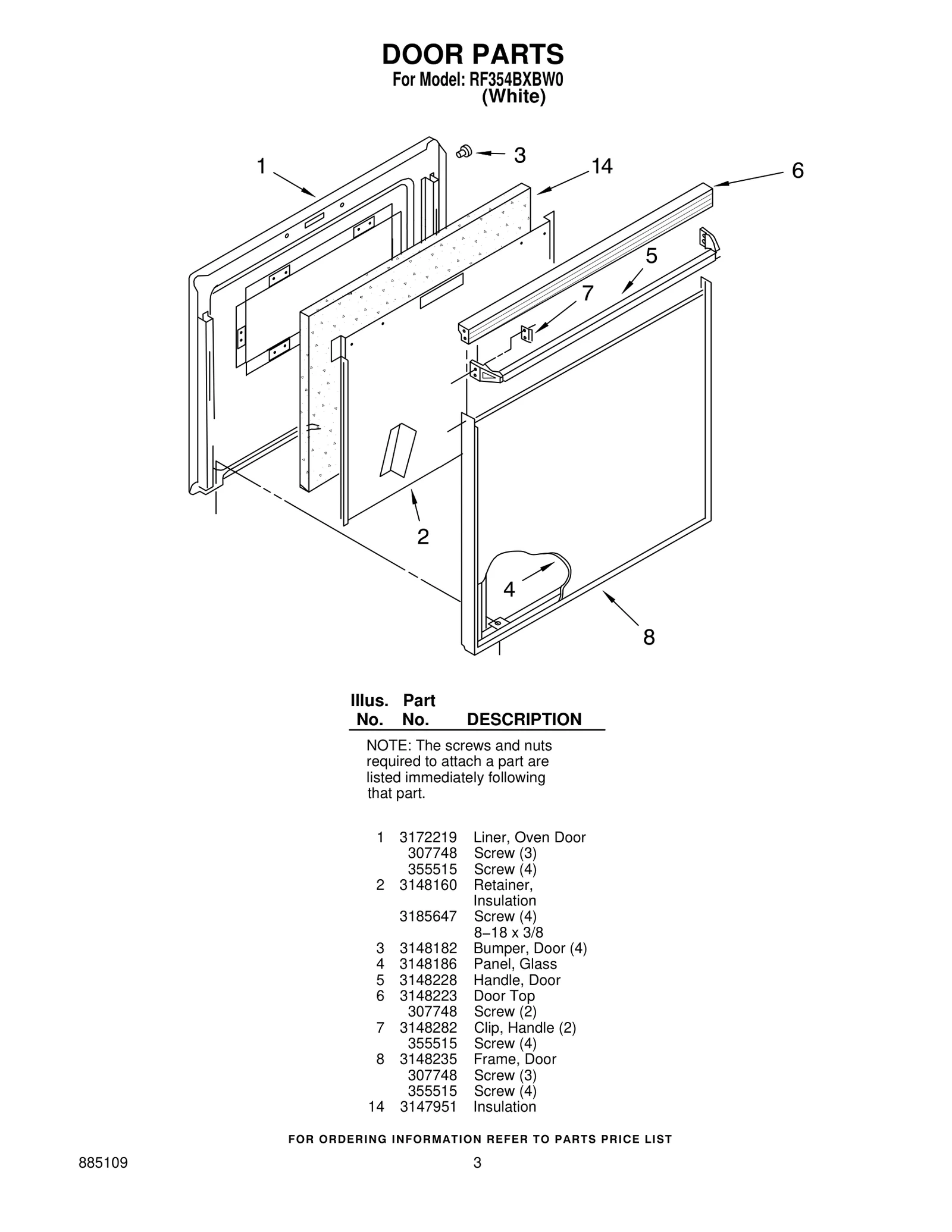 DOOR PARTS
For Model: RF354BXBW0
(White)

1
3
14
6
5
7
2
4
8

| Illus. No. | Part No. | DESCRIPTION |
|---|---|---|
| | | NOTE: The screws and nuts required to attach a part are listed immediately following that part. |
| 1 | 3172219 | Liner, Oven Door |
| | 307748 | Screw (3) |
| | 355515 | Screw (4) |
| 2 | 3148160 | Retainer, Insulation |
| | 3185647 | Screw (4) 8–18 x 3/8 |
| 3 | 3148182 | Bumper, Door (4) |
| 4 | 3148186 | Panel, Glass |
| 5 | 3148228 | Handle, Door |
| 6 | 3148223 | Door Top |
| | 307748 | Screw (2) |
| 7 | 3148282 | Clip, Handle (2) |
| | 355515 | Screw (4) |
| 8 | 3148235 | Frame, Door |
| | 307748 | Screw (3) |
| | 355515 | Screw (4) |
| 14 | 3147951 | Insulation |

FOR ORDERING INFORMATION REFER TO PARTS PRICE LIST

885109
3