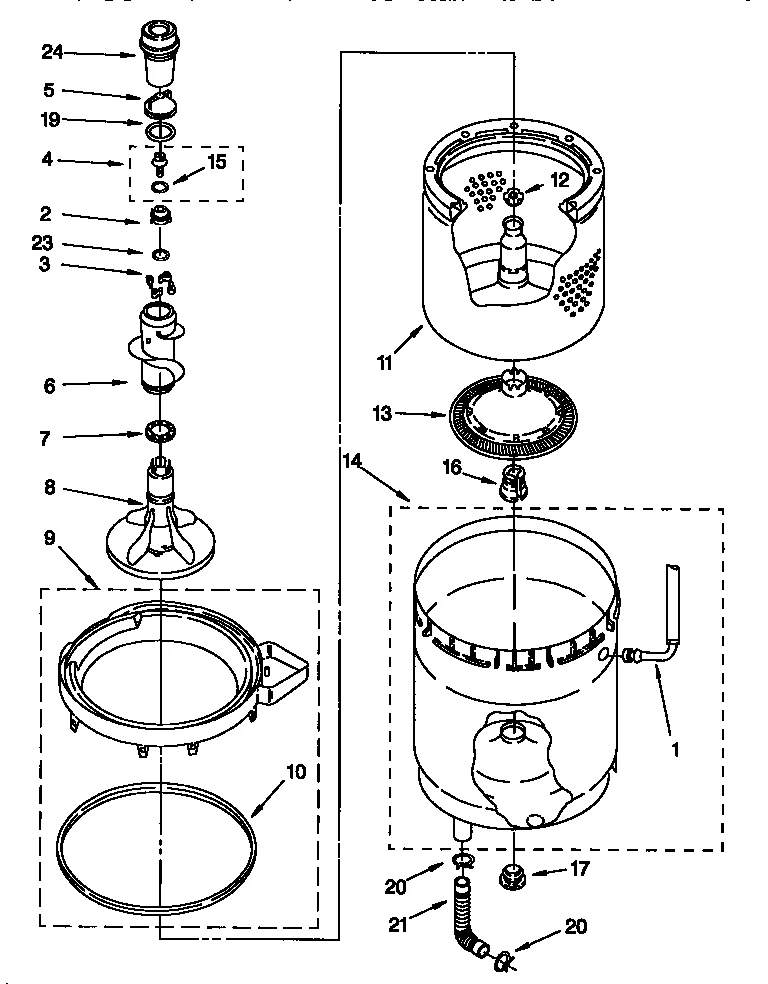 24
5
19
4
15
2
23
3
6
7
8
9
10
12
11
13
14
16
1
20
17
21
20