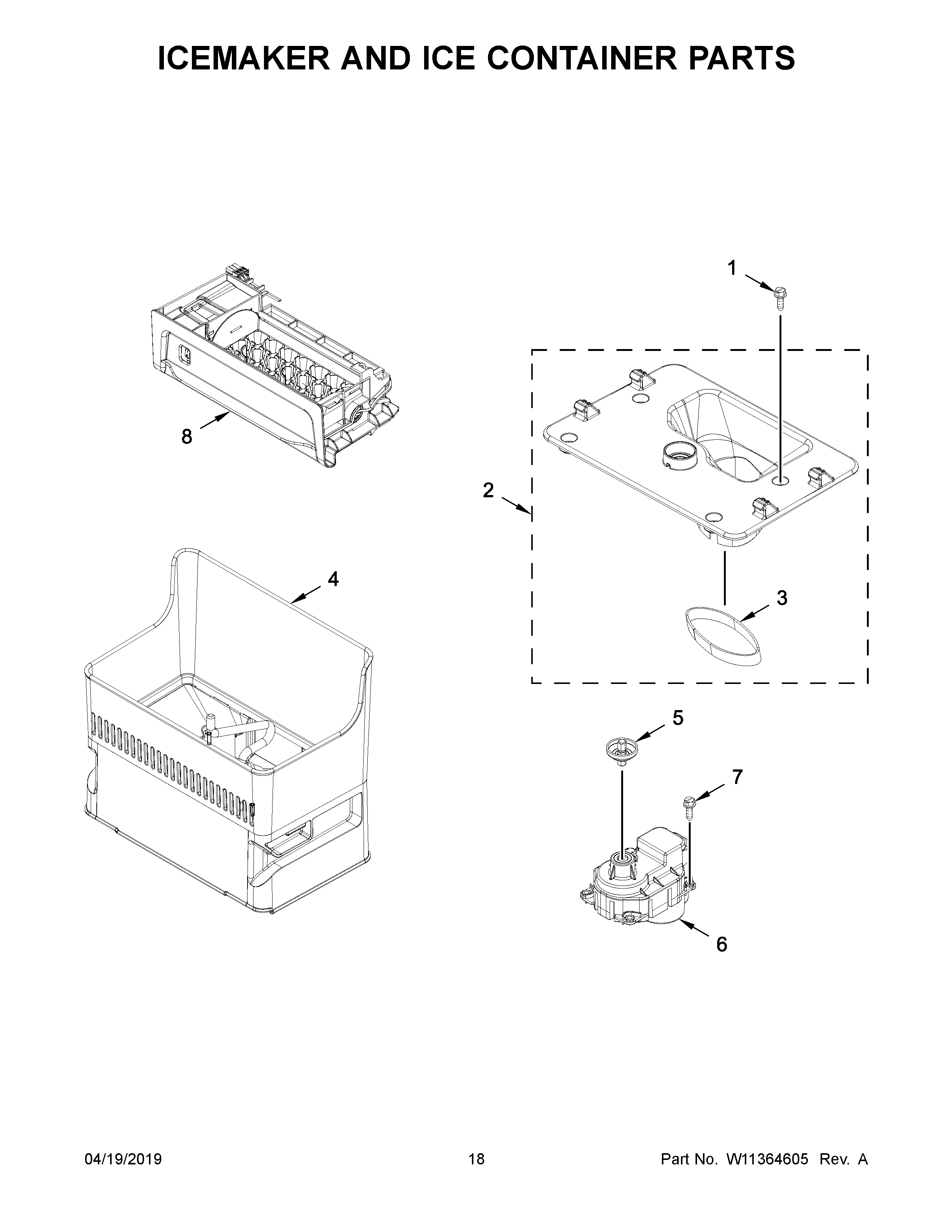 ICEMAKER AND ICE CONTAINER PARTS

1

8

2

4

3

5

7

6

04/19/2019

18

Part No. W11364605 Rev. A