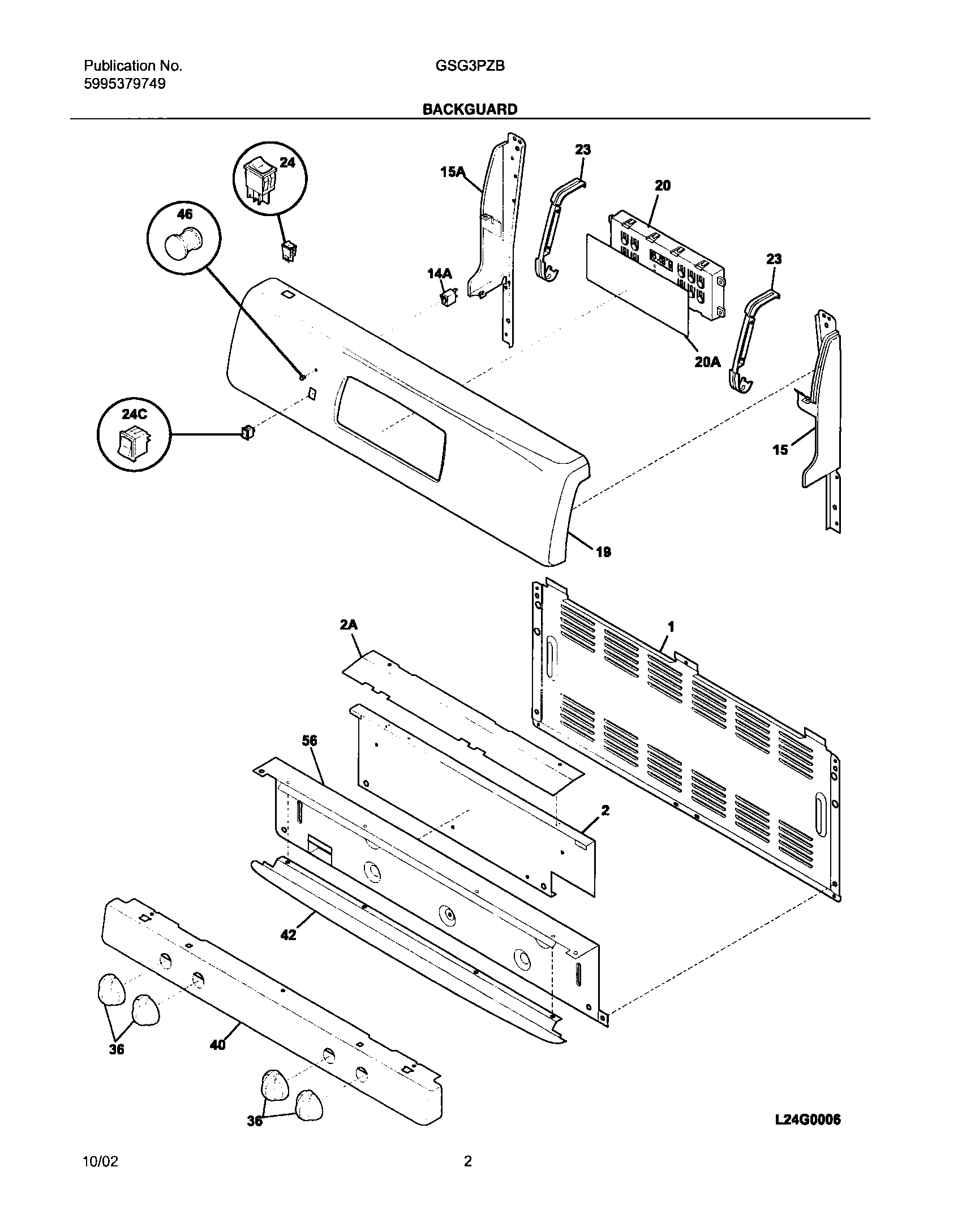 Publication No.
5995379749

GSG3PZB

BACKGUARD

24
46
15A
23
20
14A
23
20A
24C
15
19
2A
1
56
2
42
36
40
36

L24G0006

10/02

2