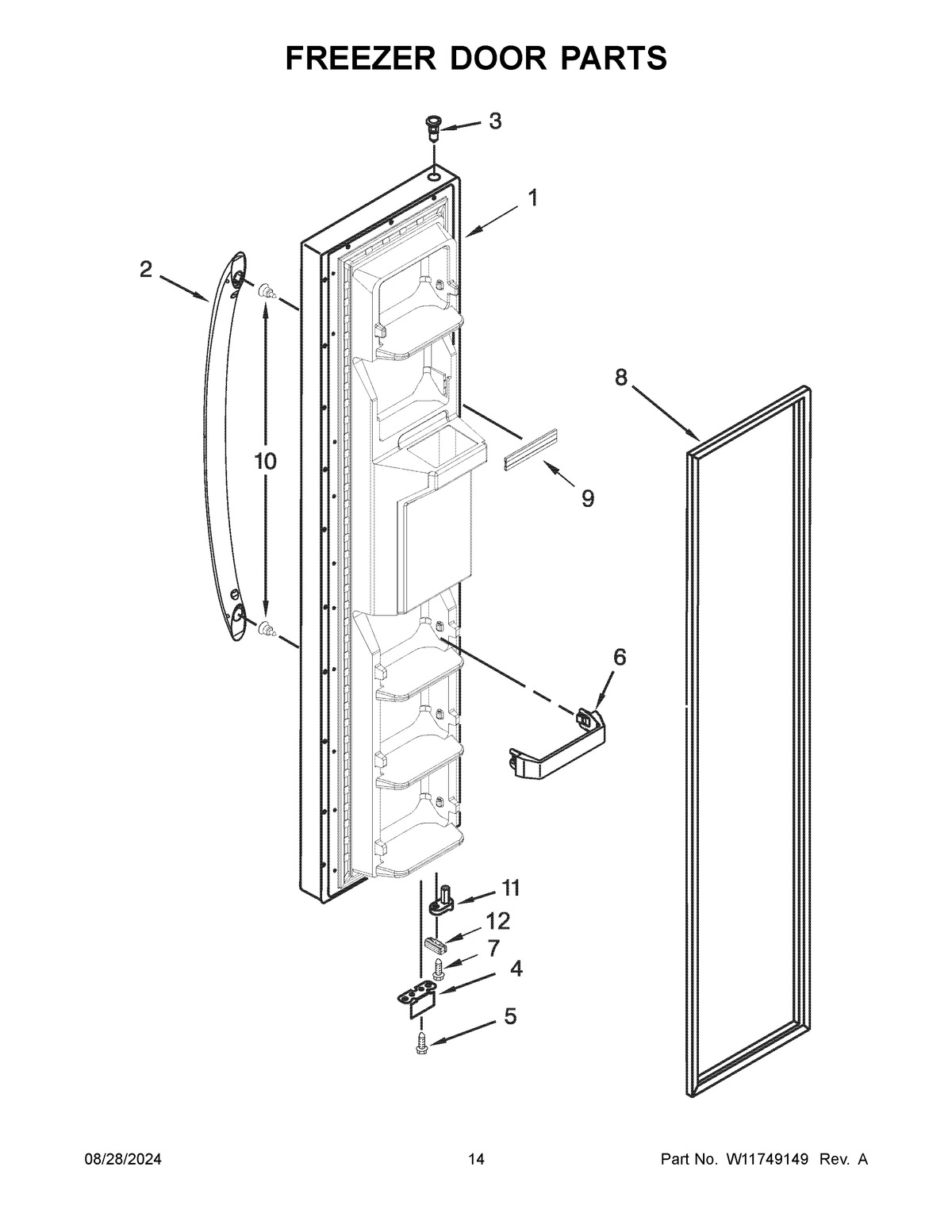 FREEZER DOOR PARTS

3

1

2

8

10

9

6

11

12

7

4

5

08/28/2024

14

Part No. W11749149 Rev. A