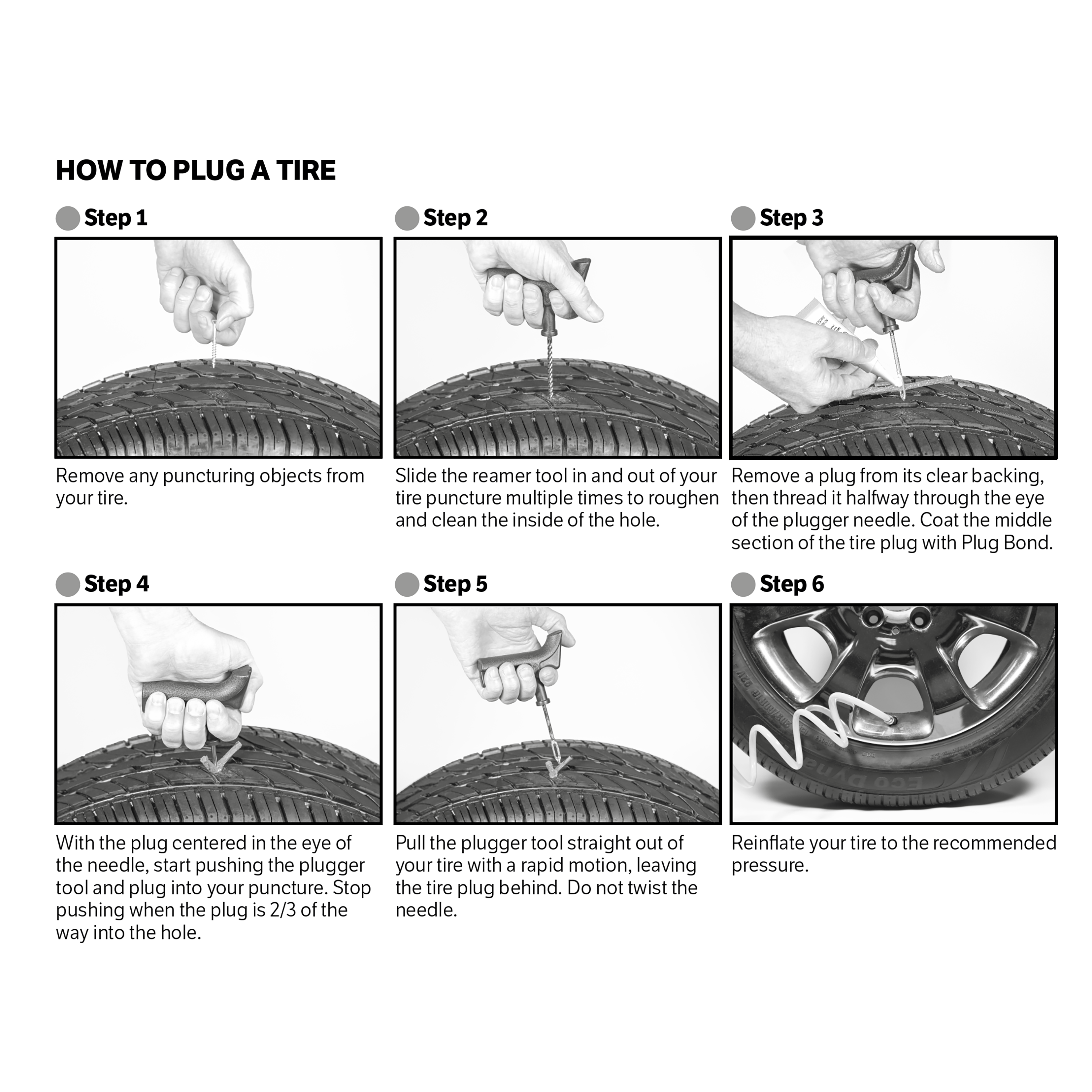 HOW TO PLUG A TIRE

Step 1

Remove any puncturing objects from your tire.

Step 2

Slide the reamer tool in and out of your tire puncture multiple times to roughen and clean the inside of the hole.

Step 3

Remove a plug from its clear backing, then thread it halfway through the eye of the plugger needle. Coat the middle section of the tire plug with Plug Bond.

Step 4

With the plug centered in the eye of the needle, start pushing the plugger tool and plug into your puncture. Stop pushing when the plug is 2/3 of the way into the hole.

Step 5

Pull the plugger tool straight out of your tire with a rapid motion, leaving the tire plug behind. Do not twist the needle.

Step 6

Eco Dyna

Reinflate your tire to the recommended pressure.