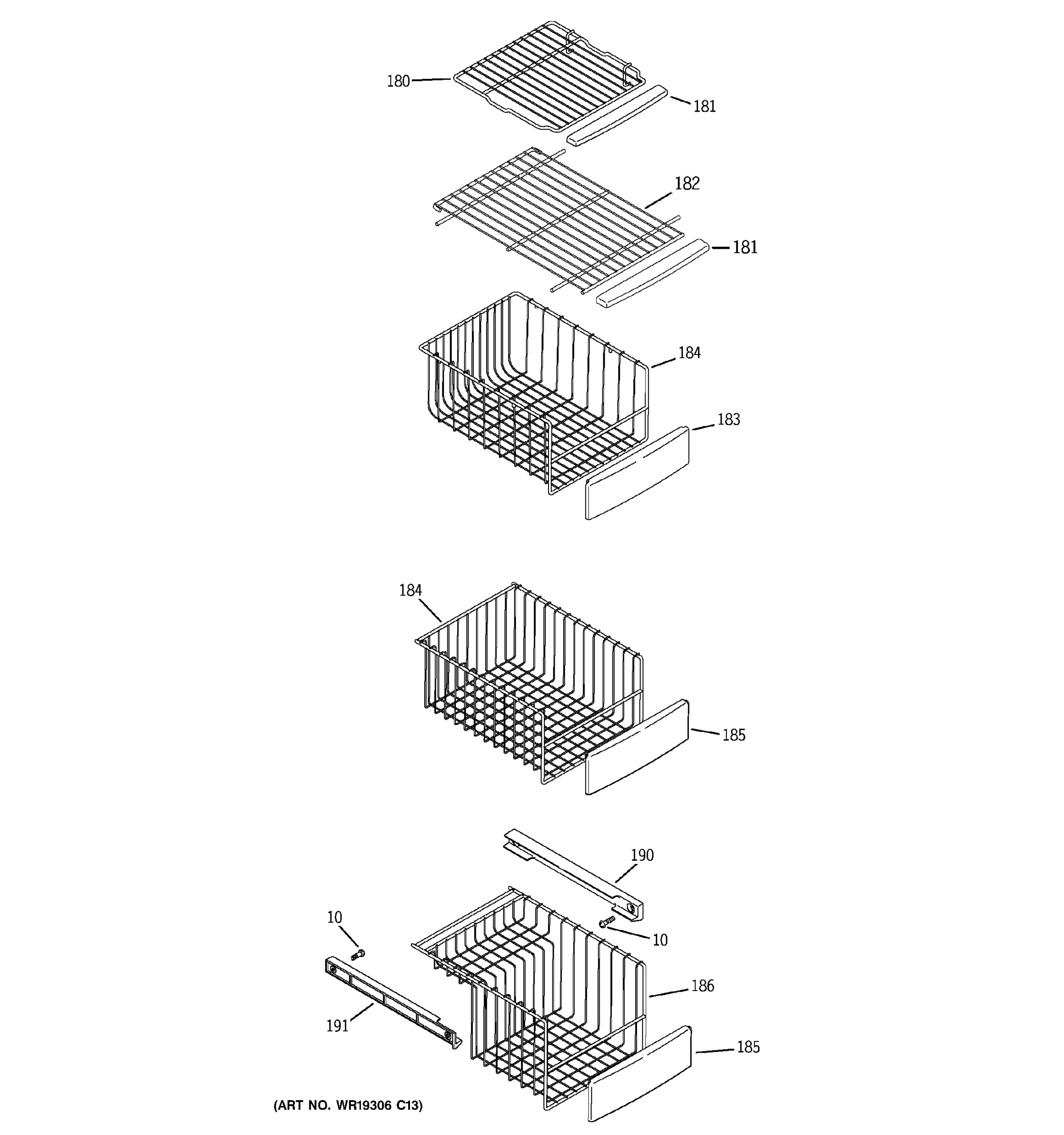 180
181
182
181
184
183
184
185
190
10
10
186
191
185
(ART NO. WR19306 C13)