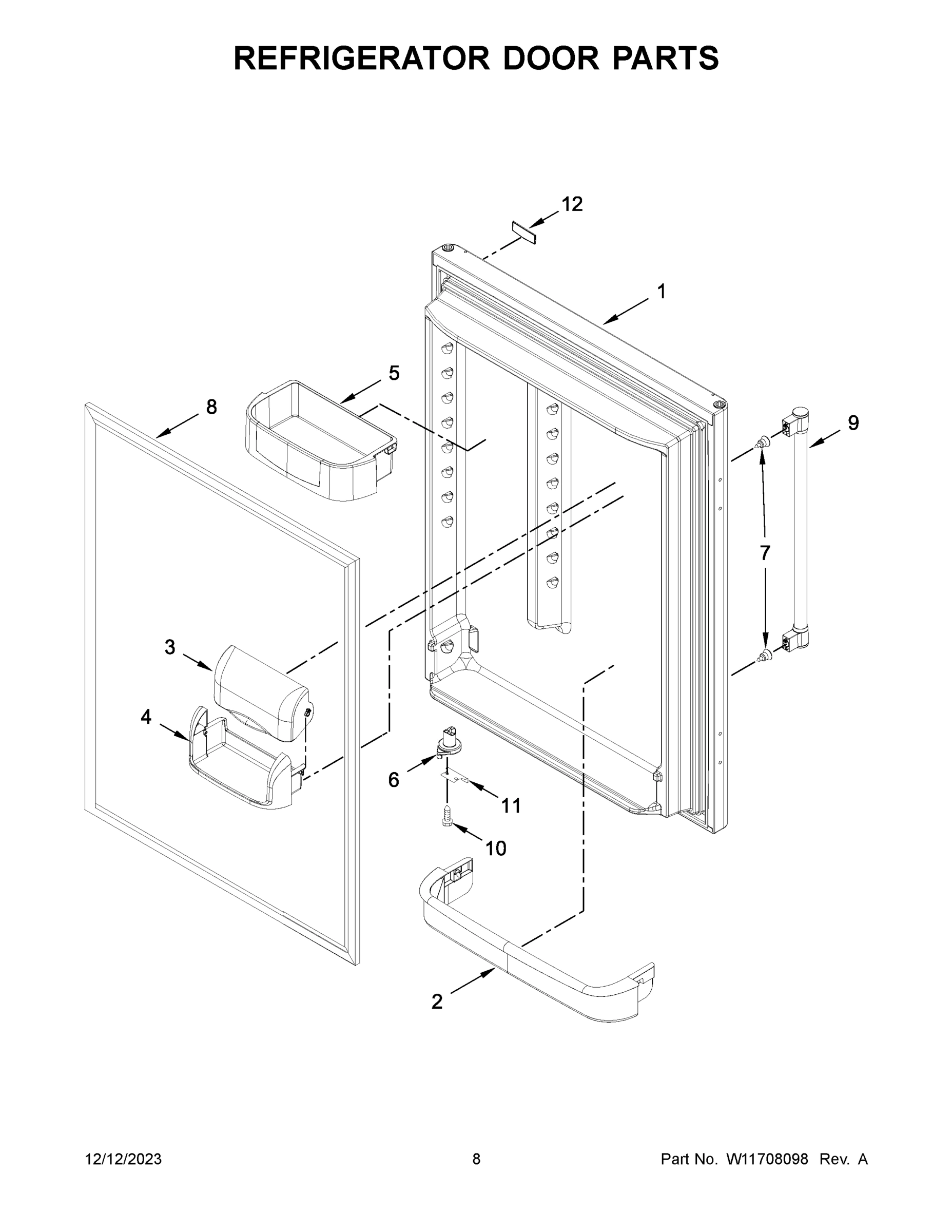 REFRIGERATOR DOOR PARTS

12

1

5

8

9

7

3

4

6

11

10

2

12/12/2023

8

Part No. W11708098 Rev. A