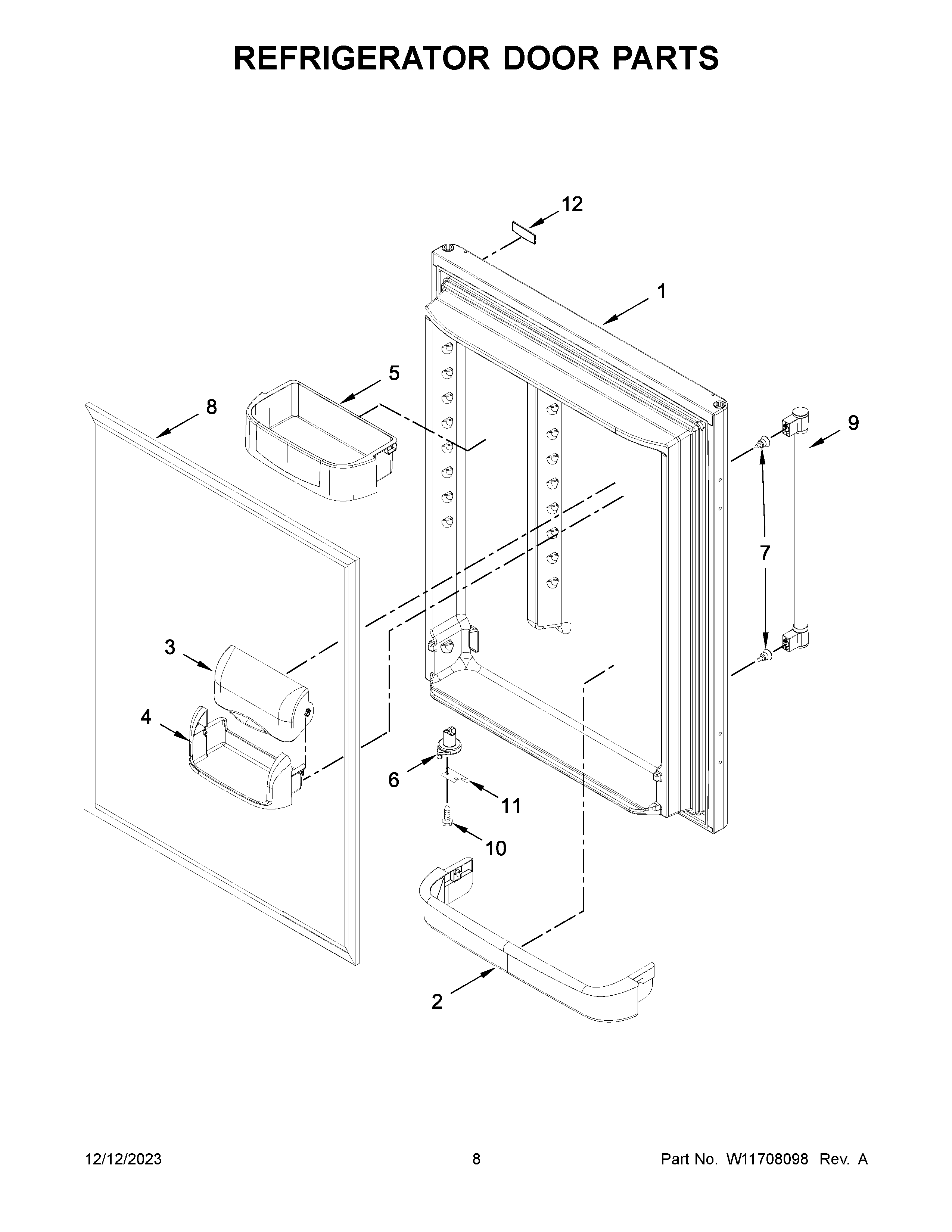 REFRIGERATOR DOOR PARTS

12

1

5

8

9

7

3

4

6

11

10

2

12/12/2023

8

Part No. W11708098 Rev. A