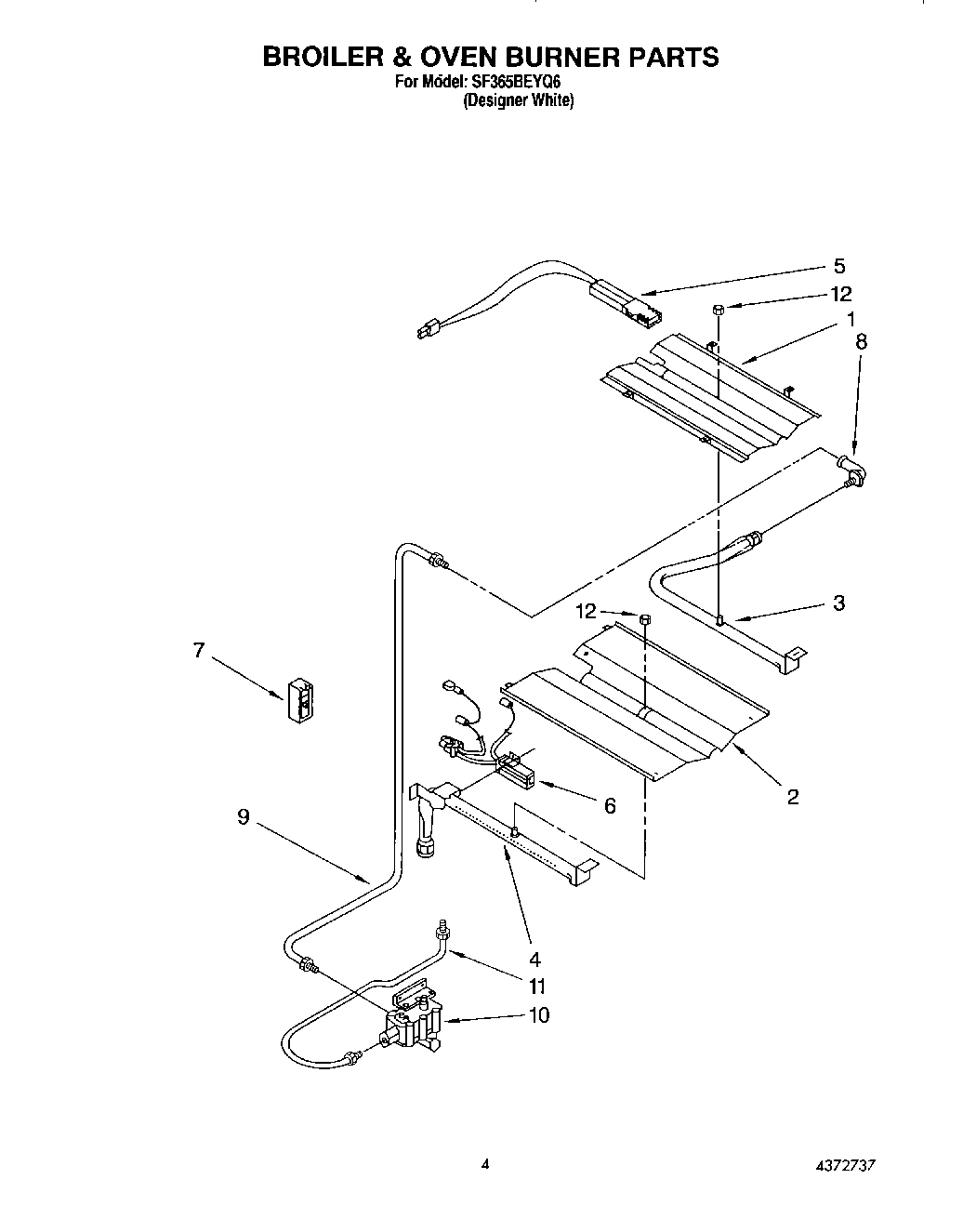 BROILER & OVEN BURNER PARTS
For Model: SF365BEYQ6
(Designer White)

5
12
1
8
3
12
7
2
6
9
4
11
10

4
4372737