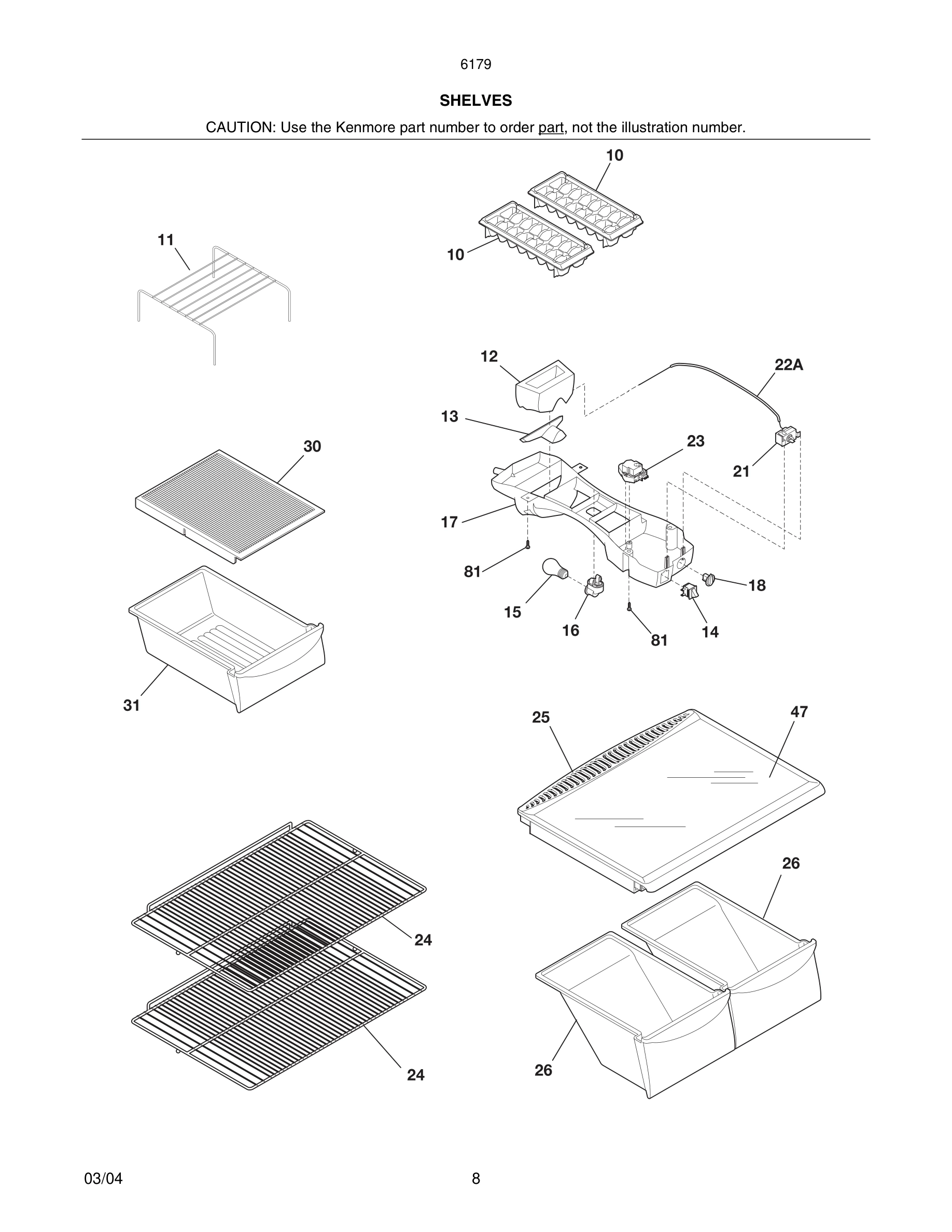 6179

SHELVES

CAUTION: Use the Kenmore part number to order part, not the illustration number.

10

11

10

12

22A

13

30

23

21

17

81

18

15

16

81

14

31

25

47

26

24

24

26

03/04

8