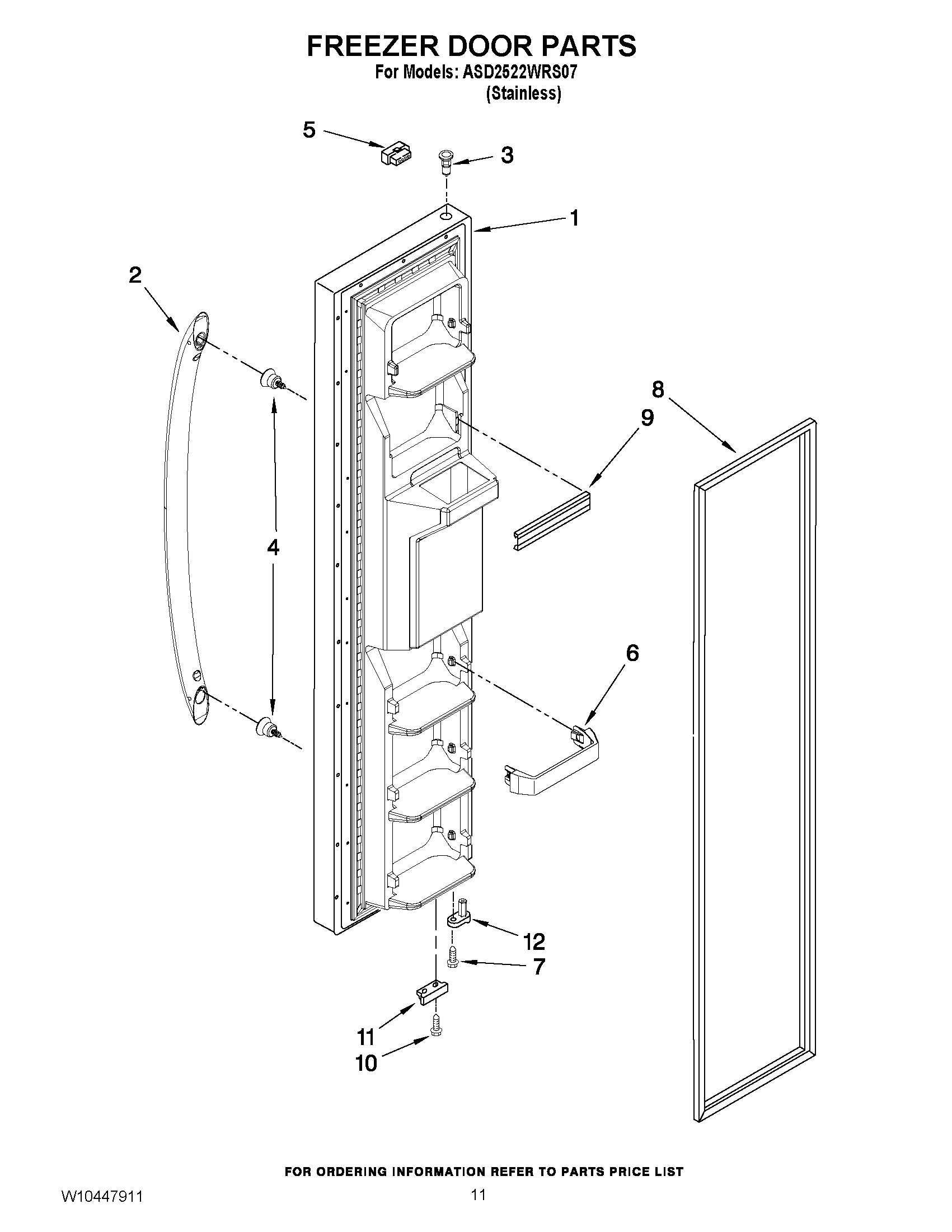 FREEZER DOOR PARTS
For Models: ASD2522WRS07
(Stainless)

5
3
1
2
8
9
4
6
12
7
11
10

FOR ORDERING INFORMATION REFER TO PARTS PRICE LIST

W10447911

11