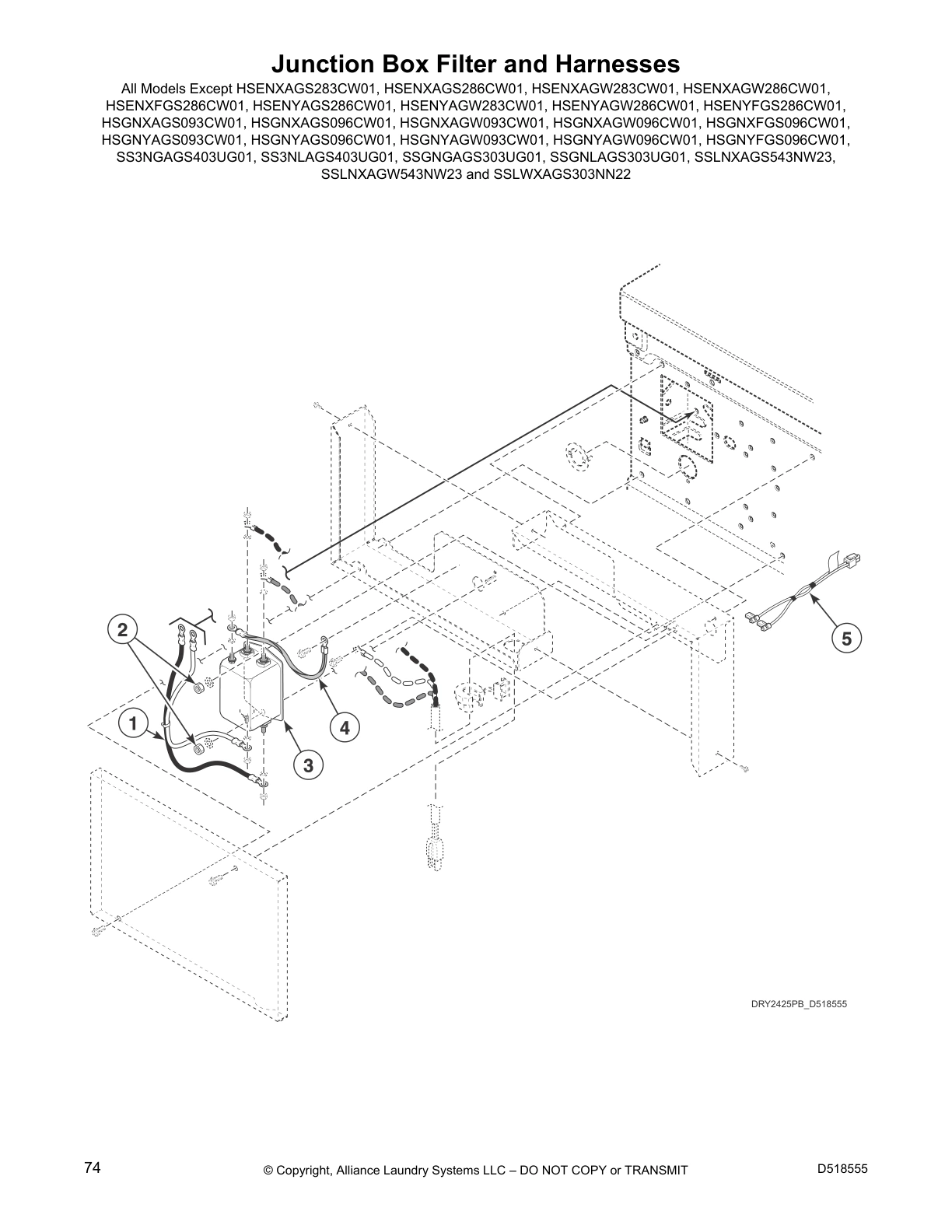 Junction Box Filter and Harnesses

All Models Except HSENXAGS283CW01, HSENXAGS286CW01, HSENXAGW283CW01, HSENXAGW286CW01, HSENXFGS286CW01, HSENYAGS286CW01, HSENYAGW283CW01, HSENYAGW286CW01, HSENYFGS286CW01, HSGNXAGS093CW01, HSGNXAGS096CW01, HSGNXAGW093CW01, HSGNXAGW096CW01, HSGNXFGS096CW01, HSGNYAGS093CW01, HSGNYAGS096CW01, HSGNYAGW093CW01, HSGNYAGW096CW01, HSGNYFGS096CW01, SS3NGAGS403UG01, SS3NLAGS403UG01, SSGNGAGS303UG01, SSGNLAGS303UG01, SSLNXAGS543NW23, SSLNXAGW543NW23 and SSLWXAGS303NN22

2

5

1

4

3

DRY2425PB_D518555

74

© Copyright, Alliance Laundry Systems LLC – DO NOT COPY or TRANSMIT

D518555