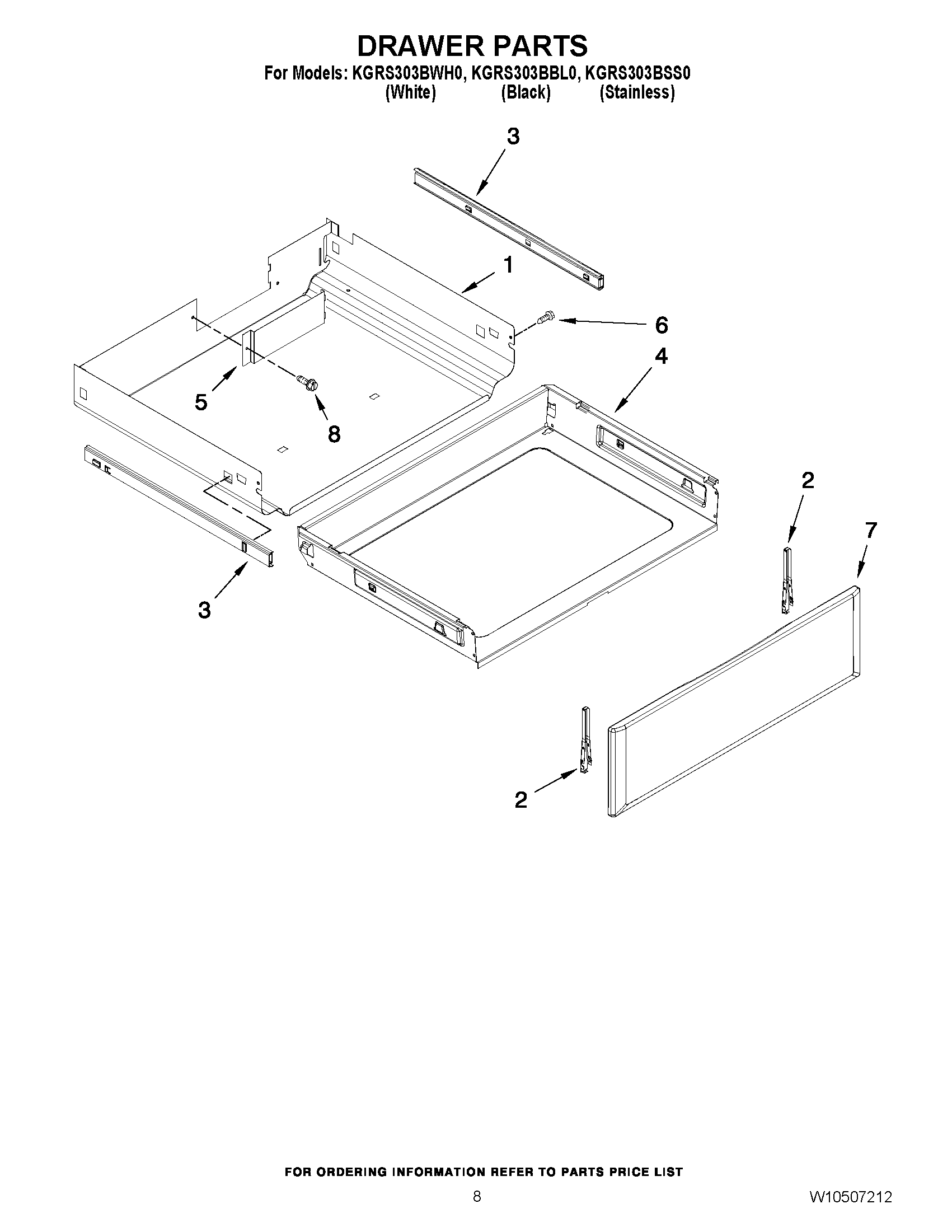 DRAWER PARTS
For Models: KGRS303BWH0, KGRS303BBL0, KGRS303BSS0
(White) (Black) (Stainless)

3
1
6
4
5
8
2
7
3
2

FOR ORDERING INFORMATION REFER TO PARTS PRICE LIST
8
W10507212