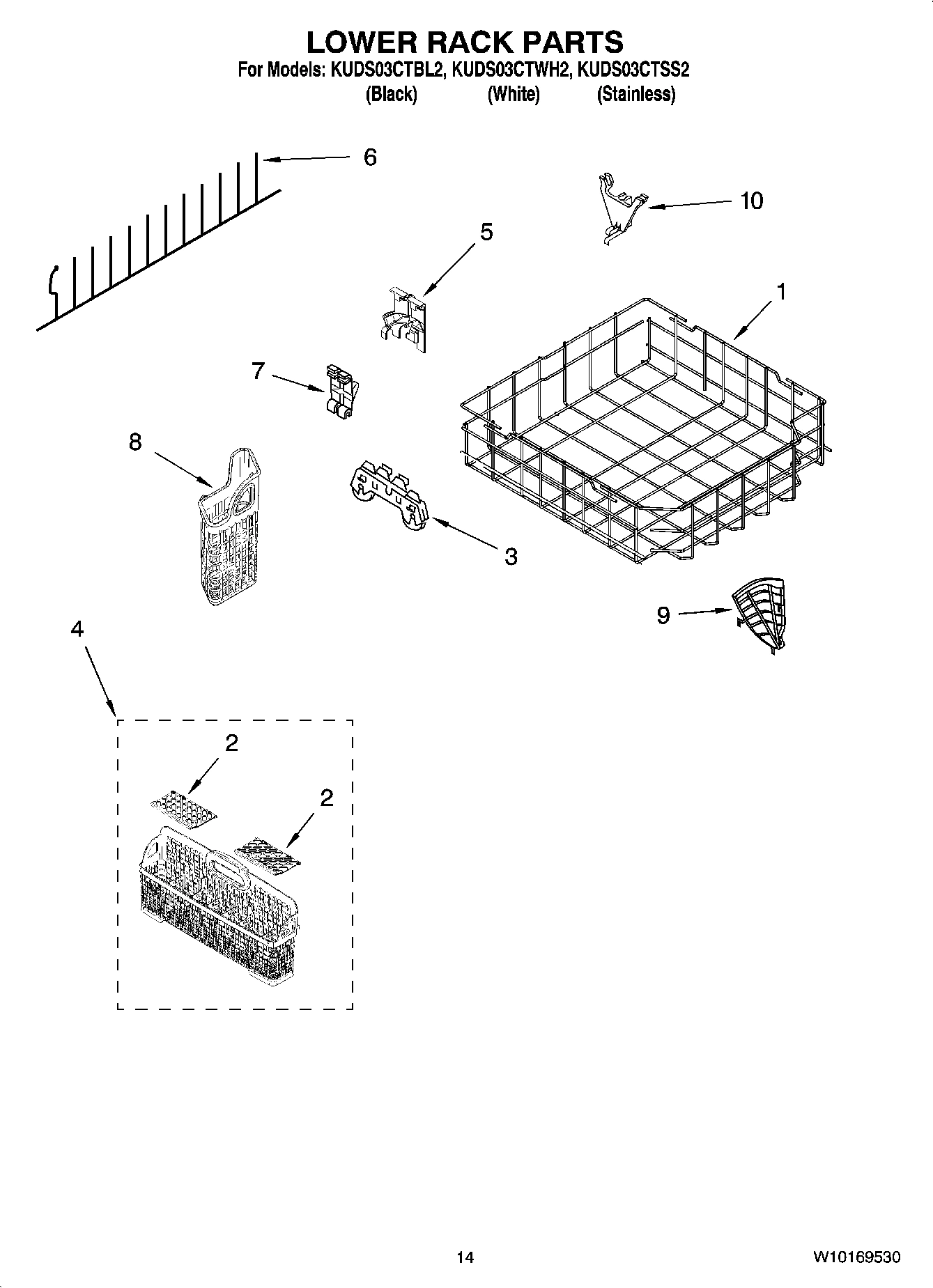 LOWER RACK PARTS

For Models: KUDS03CTBL2, KUDS03CTWH2, KUDS03CTSS2
(Black) (White) (Stainless)

6

10

5

1

7

8

3

9

4

2

2

14

W10169530