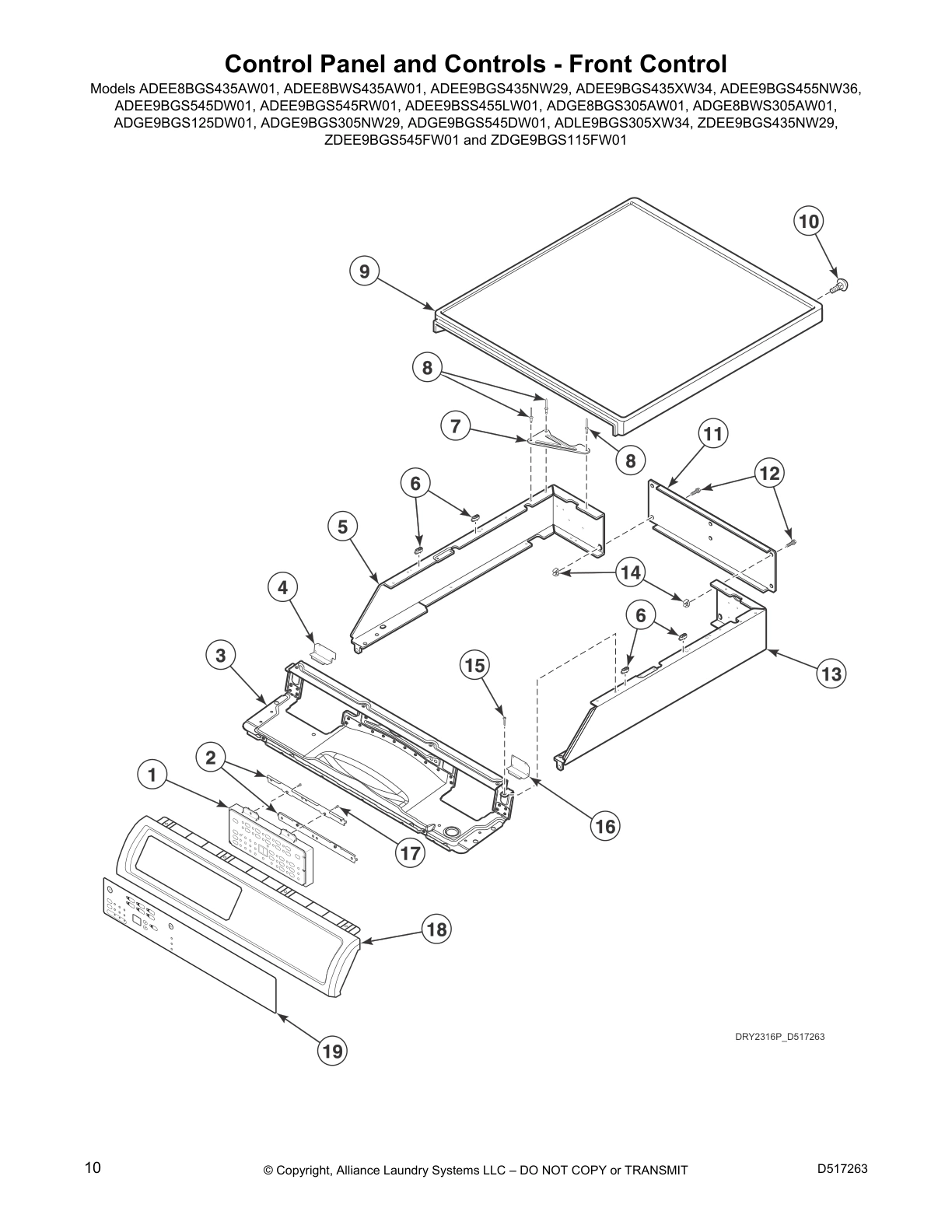 Control Panel and Controls - Front Control

Models ADEE8BGS435AW01, ADEE8BWS435AW01, ADEE9BGS435NW29, ADEE9BGS435XW34, ADEE9BGS455NW36, ADEE9BGS545DW01, ADEE9BGS545RW01, ADEE9BSS455LW01, ADGE8BGS305AW01, ADGE8BWS305AW01, ADGE9BGS125DW01, ADGE9BGS305NW29, ADGE9BGS545DW01, ADLE9BGS305XW34, ZDEE9BGS435NW29, ZDEE9BGS545FW01 and ZDGE9BGS115FW01

10
9
8
7
8
11
12
6
5
14
4
6
3
15
13
2
1
16
17
18
19

DRY2316P_D517263

10

© Copyright, Alliance Laundry Systems LLC – DO NOT COPY or TRANSMIT

D517263