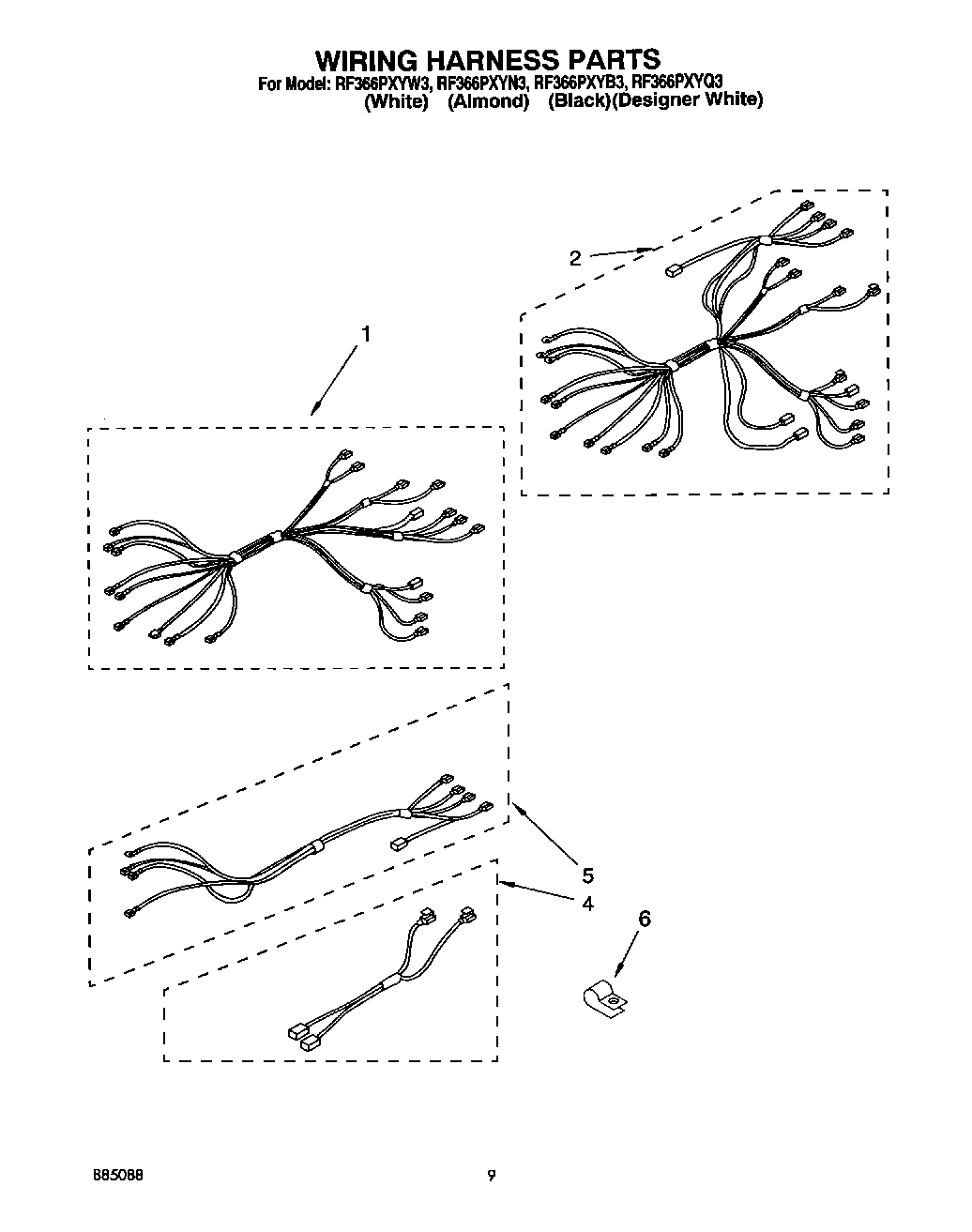 WIRING HARNESS PARTS
For Model: RF366PXYW3, RF366PXYN3, RF366PXYB3, RF366PXYQ3
(White) (Almond) (Black)(Designer White)

2

1

5

4

6

885088

9