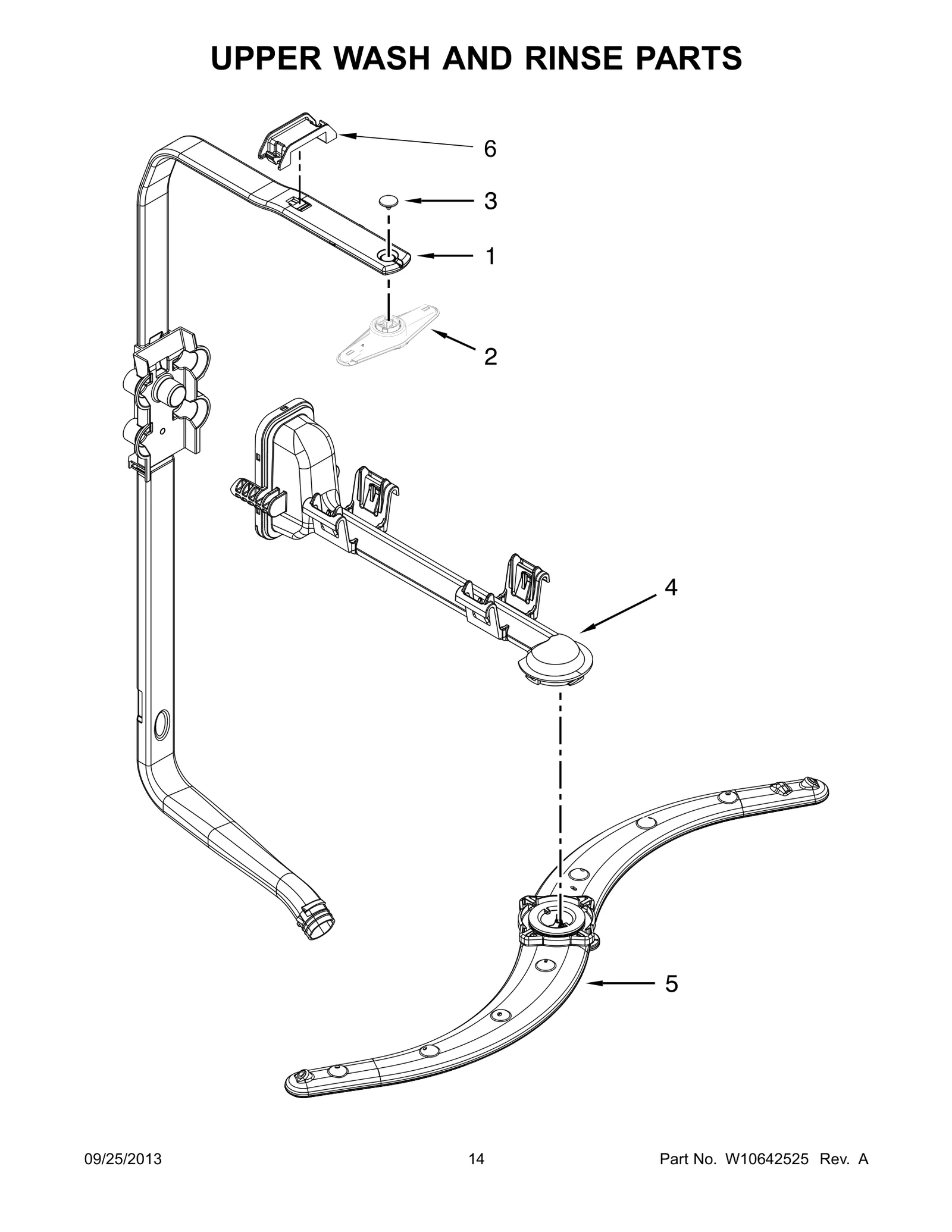 UPPER WASH AND RINSE PARTS

6

3

1

2

4

5

09/25/2013

14

Part No. W10642525 Rev. A