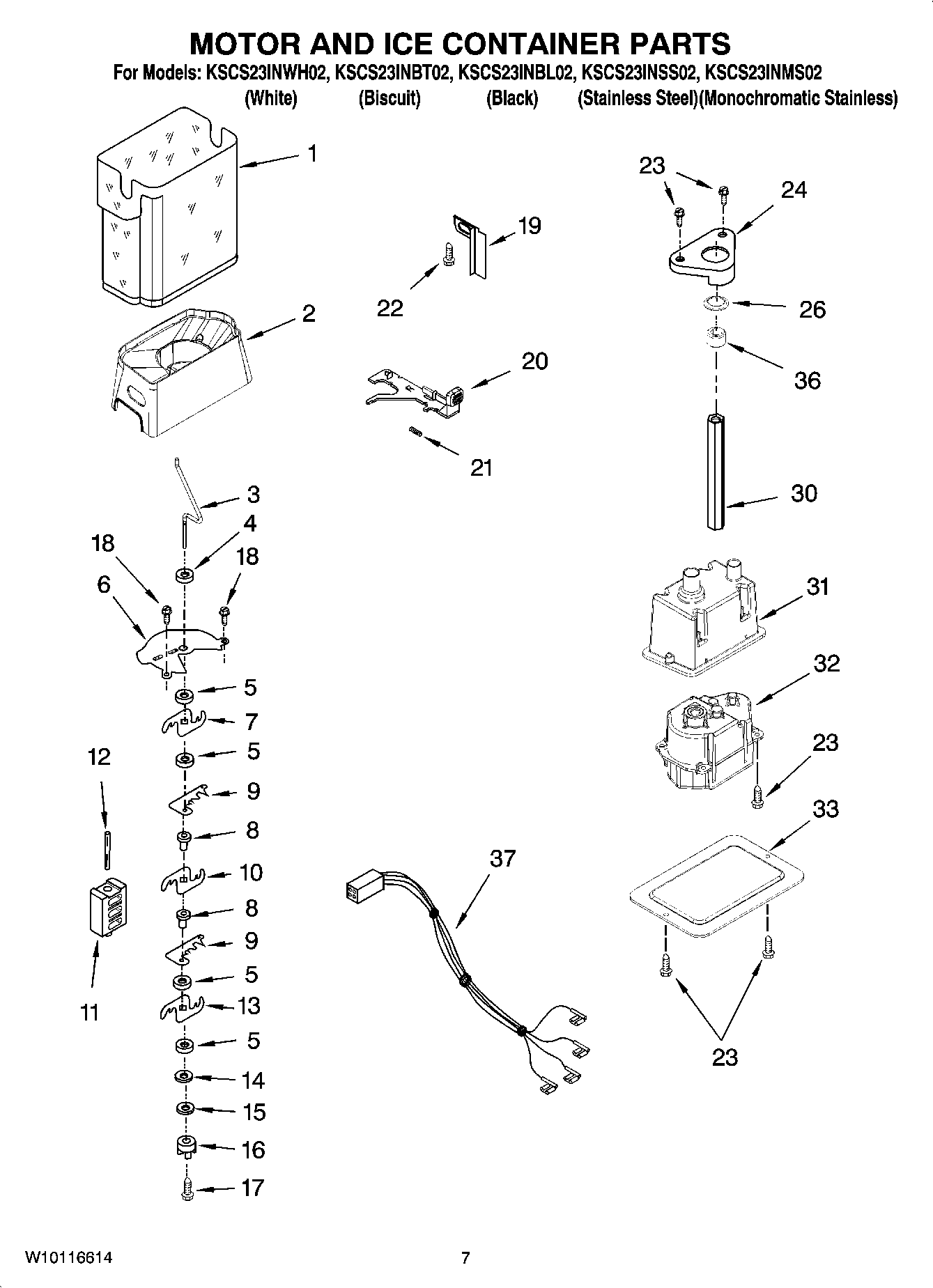 MOTOR AND ICE CONTAINER PARTS

For Models: KSCS23INWH02, KSCS23INBT02, KSCS23INBL02, KSCS23INSS02, KSCS23INMS02
(White) (Biscuit) (Black) (Stainless Steel)(Monochromatic Stainless)

1
2
3
4
18
18
6
5
7
5
9
8
10
8
9
5
13
5
14
15
16
17
12
11
19
22
20
21
37
23
24
26
36
30
31
32
23
33
23

W10116614
7