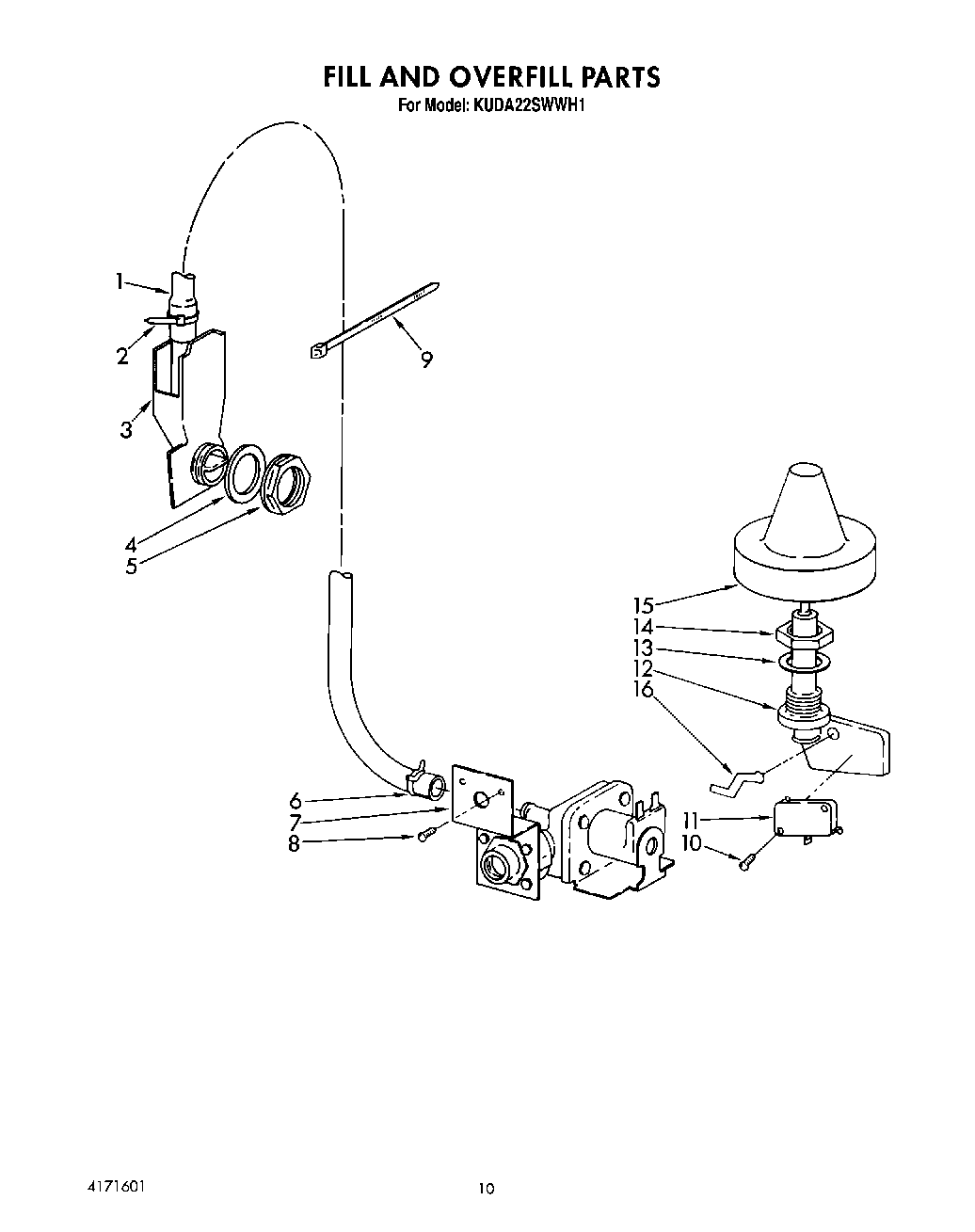 FILL AND OVERFILL PARTS
For Model: KUDA22SWWH1

1
2
3
4
5
9
15
14
13
12
16
6
7
8
11
10

4171601

10