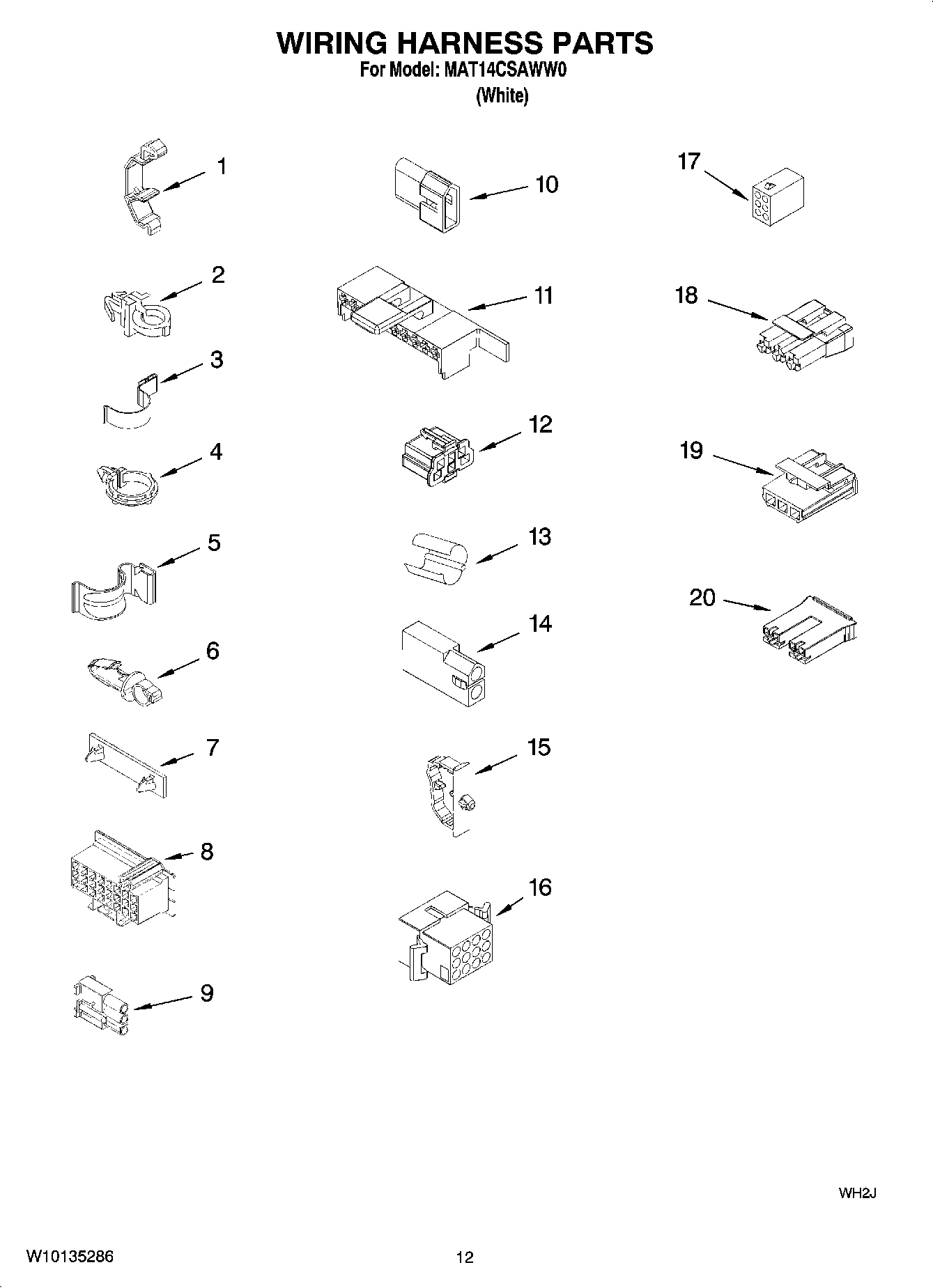 WIRING HARNESS PARTS
For Model: MAT14CSAWW0
(White)

1

2

3

4

5

6

7

8

9

10

11

12

13

14

15

16

17

18

19

20

WH2J

W10135286

12