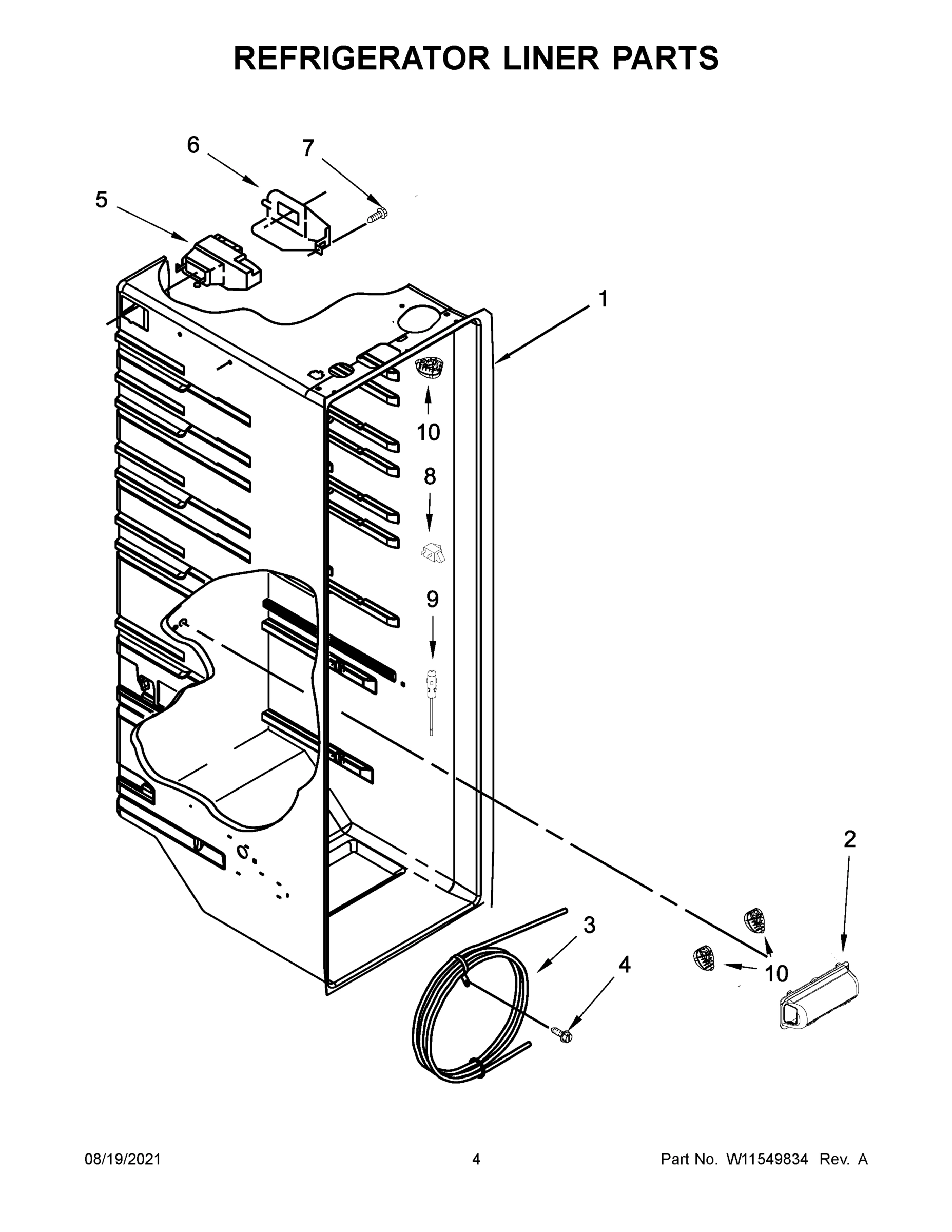 REFRIGERATOR LINER PARTS

6
7
5
1
10
8
9
2
3
4
10

08/19/2021
4
Part No. W11549834 Rev. A