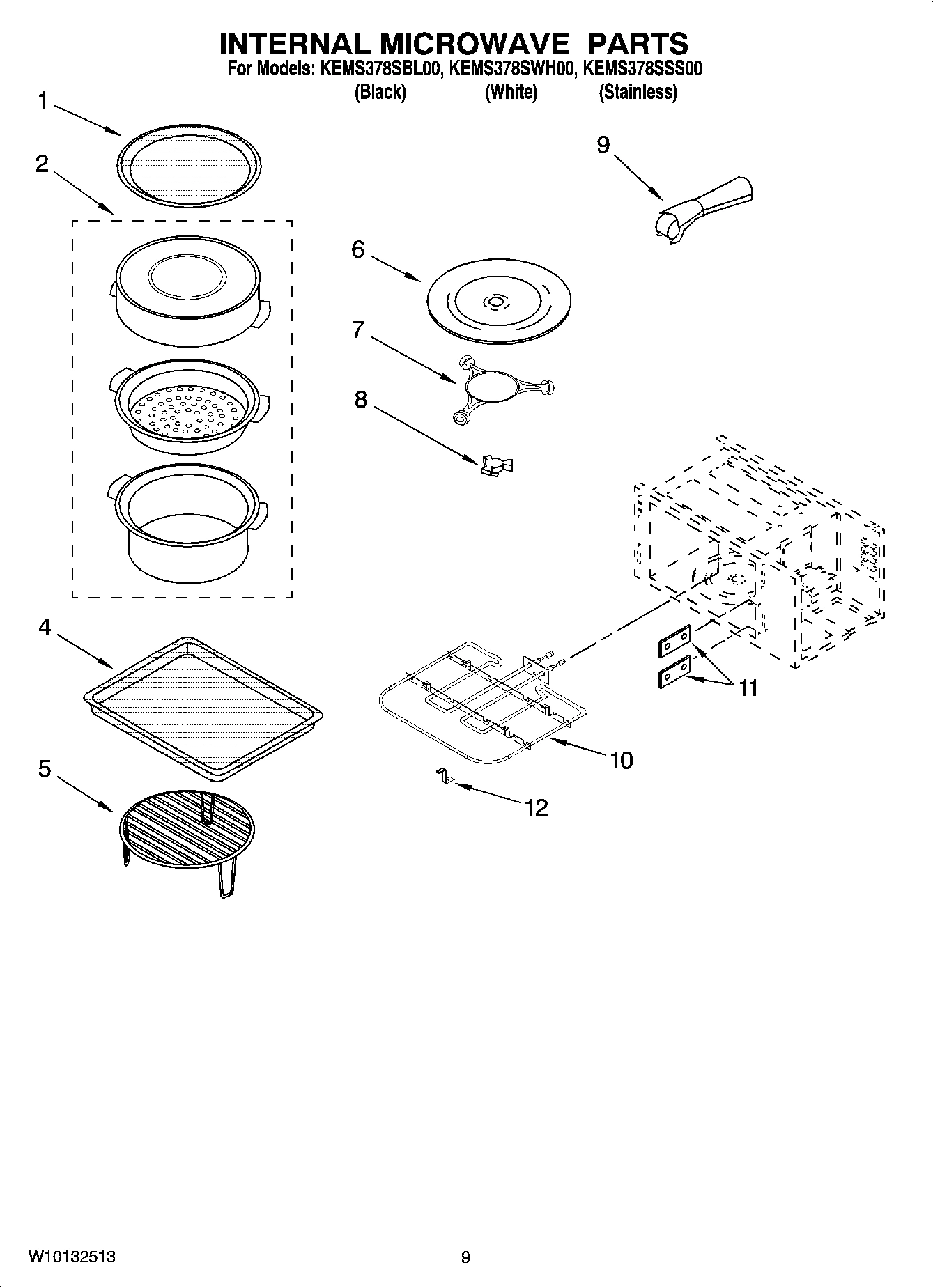 INTERNAL MICROWAVE PARTS
For Models: KEMS378SBL00, KEMS378SWH00, KEMS378SSS00
(Black) (White) (Stainless)

1
2
9
6
7
8
4
11
10
5
12

W10132513
9