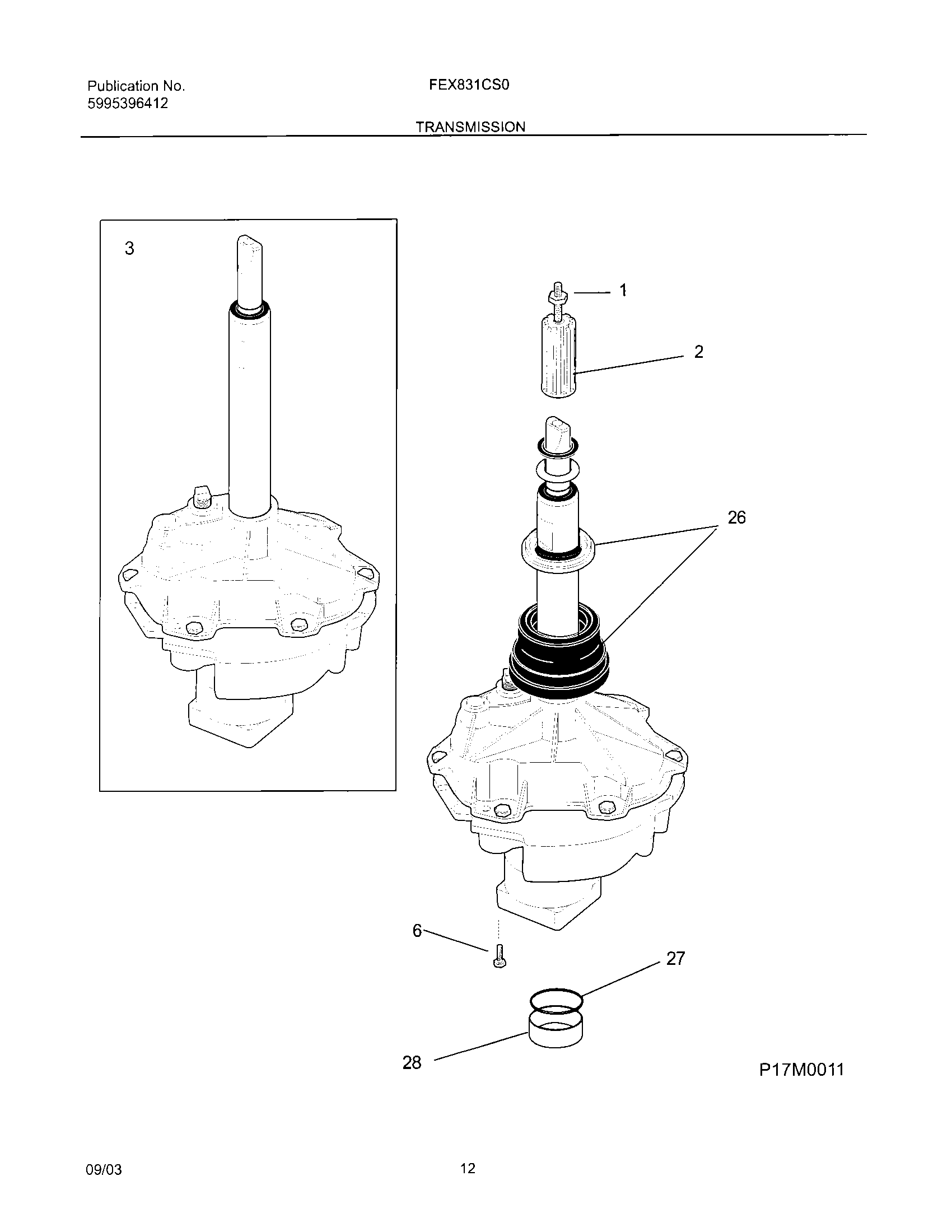 Publication No.
5995396412

FEX831CS0

TRANSMISSION

3

1

2

26

6

27

28

P17M0011

09/03

12