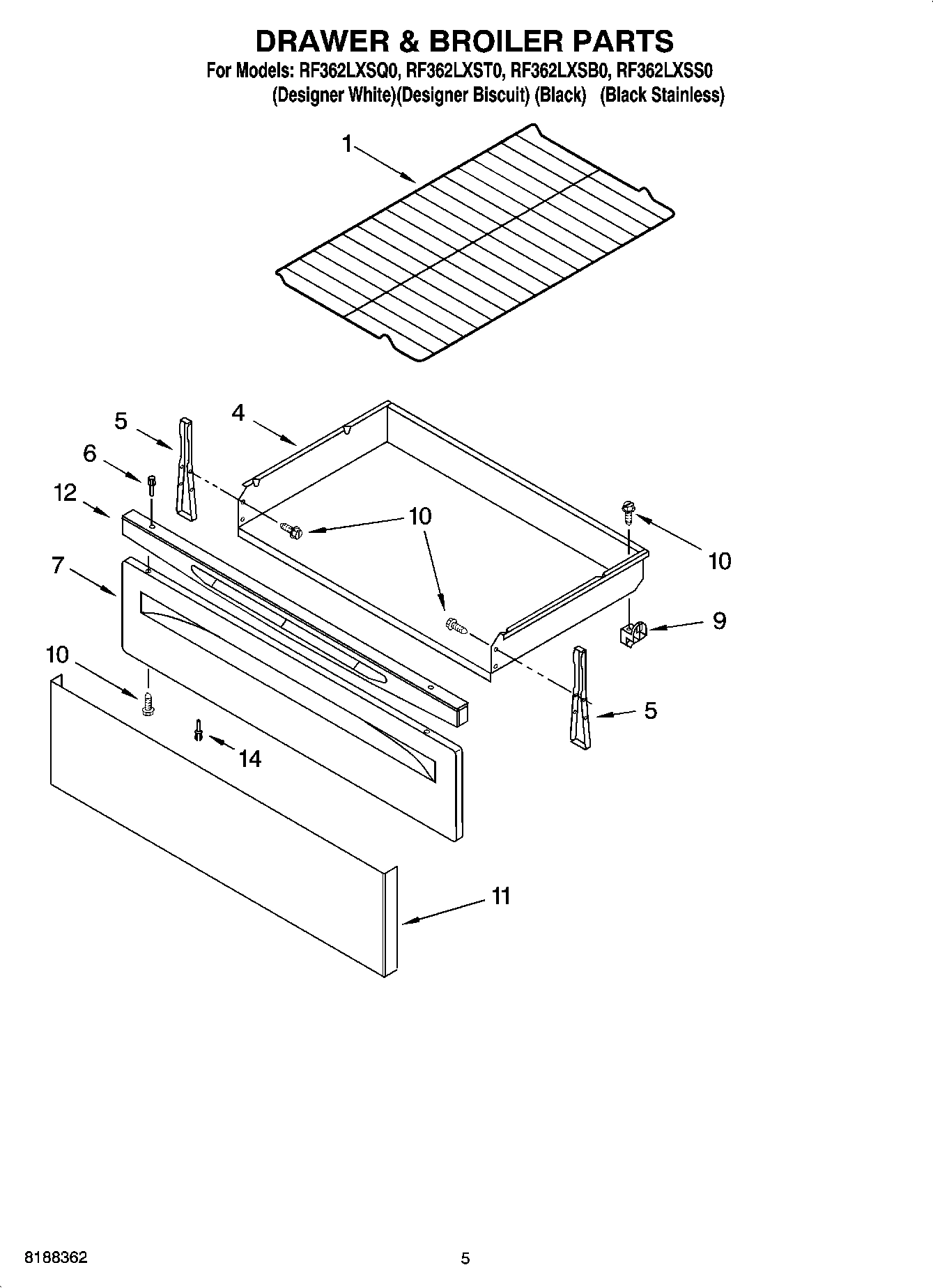 DRAWER & BROILER PARTS
For Models: RF362LXSQ0, RF362LXST0, RF362LXSB0, RF362LXSS0
(Designer White)(Designer Biscuit) (Black) (Black Stainless)

1

5
4
6
12
10
10
7
9
10
5
14
11

8188362
5