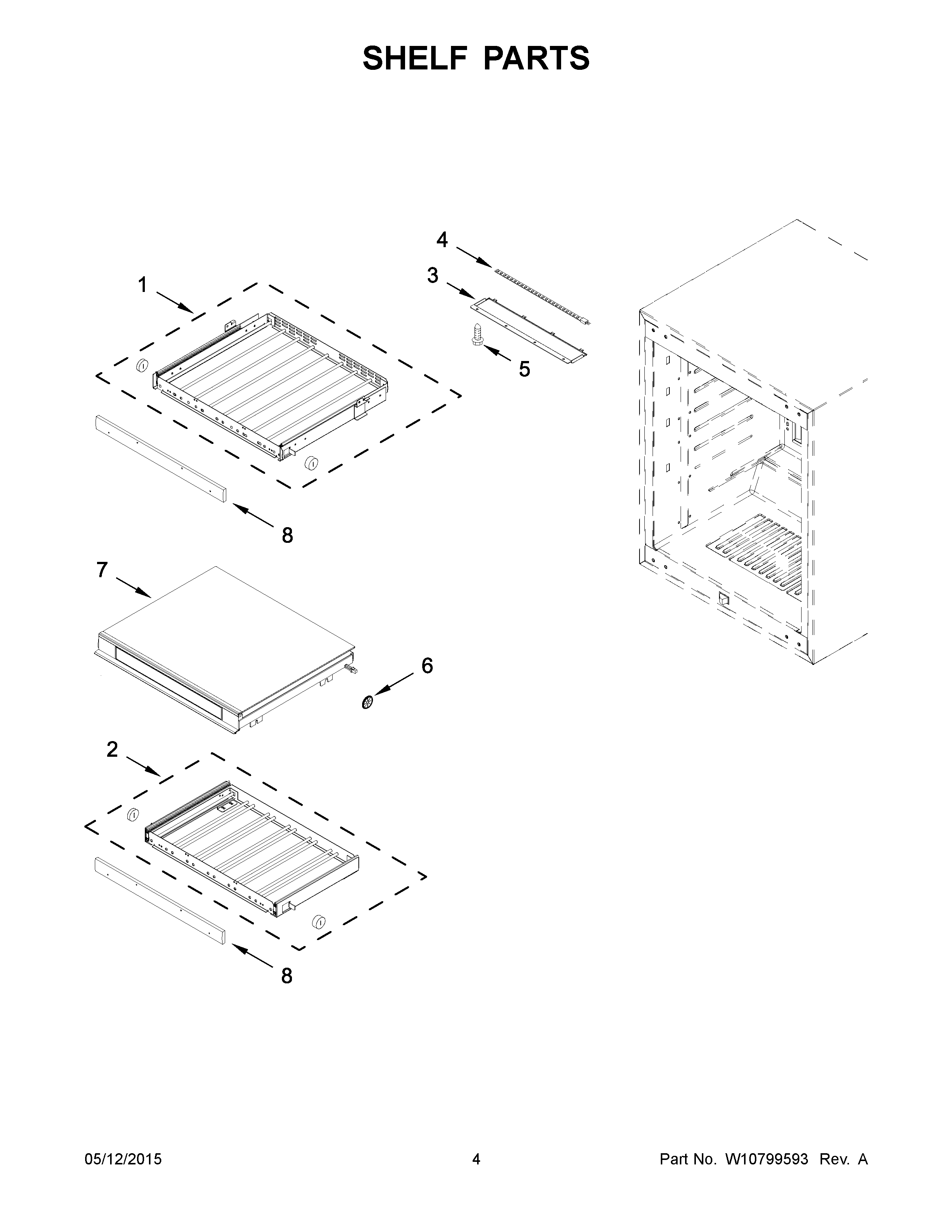 SHELF PARTS

4

3

1

5

8

7

6

2

8

05/12/2015

4

Part No. W10799593 Rev. A