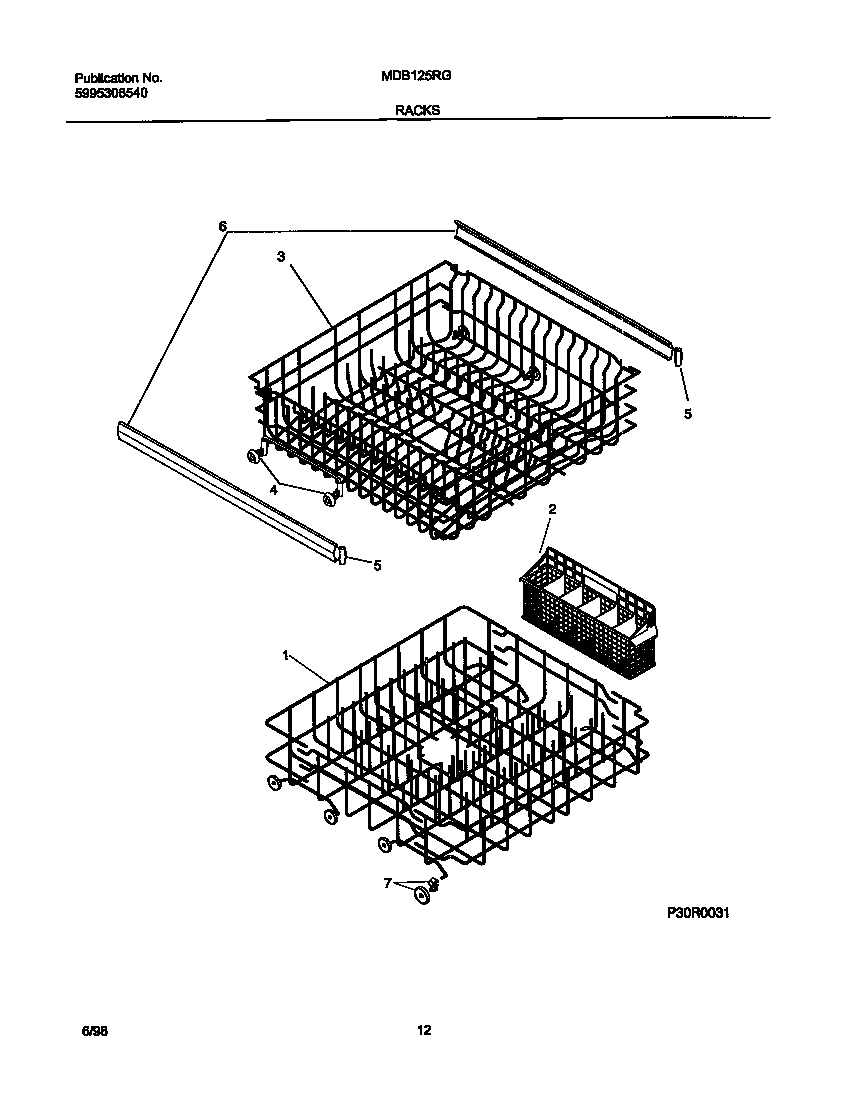 Publication No.
5995306540

MDB125RG

RACKS

6
3
5
4
5
2
1
7

P30R0031

6/98

12