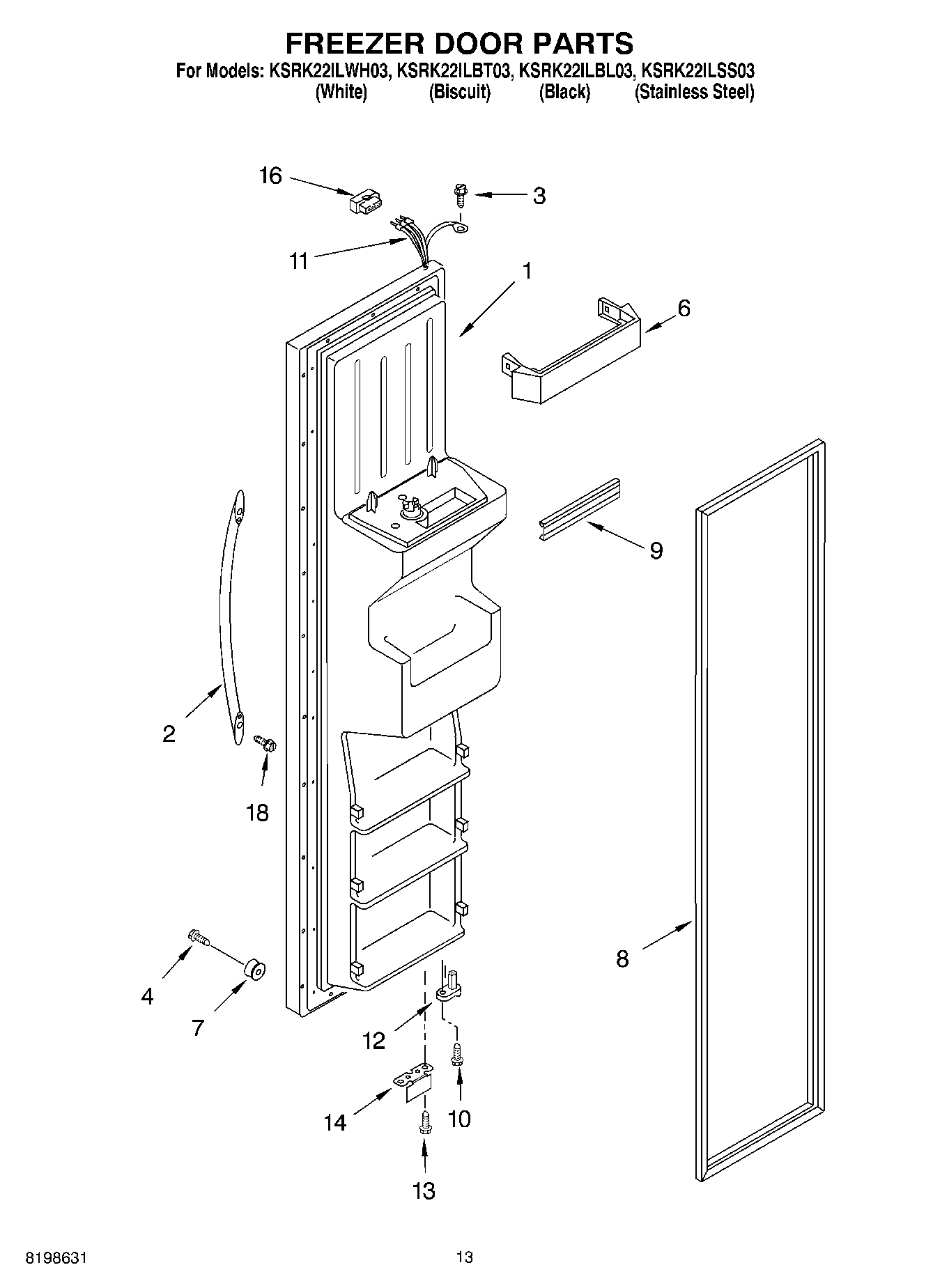 FREEZER DOOR PARTS

For Models: KSRK22ILWH03, KSRK22ILBT03, KSRK22ILBL03, KSRK22ILSS03
(White) (Biscuit) (Black) (Stainless Steel)

16
3
11
1
6
9
2
18
8
4
7
12
14
10
13

8198631

13