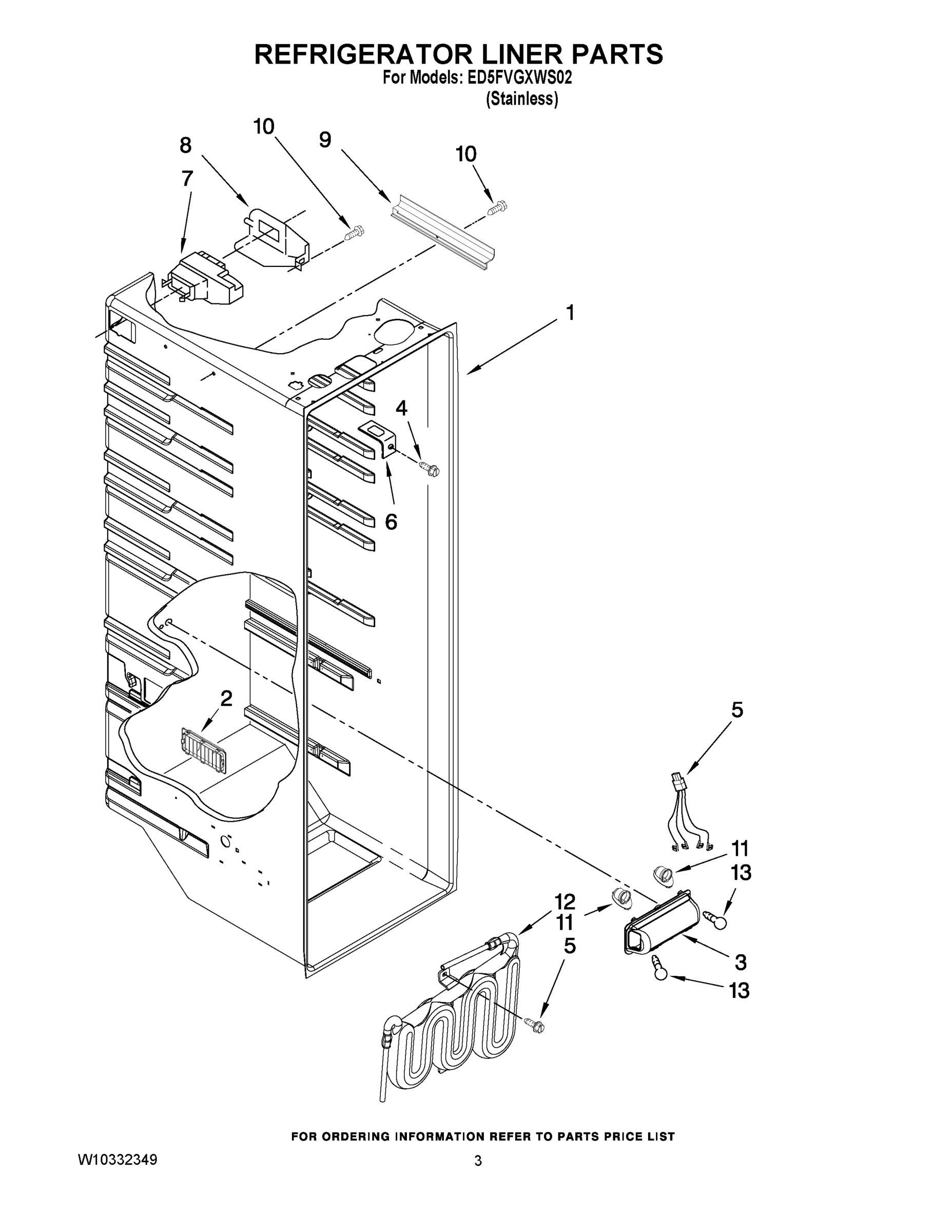 REFRIGERATOR LINER PARTS
For Models: ED5FVGXWS02
(Stainless)

10
8
9
10
7
1
4
6
2
5
11
13
12
11
5
3
13

FOR ORDERING INFORMATION REFER TO PARTS PRICE LIST

W10332349

3