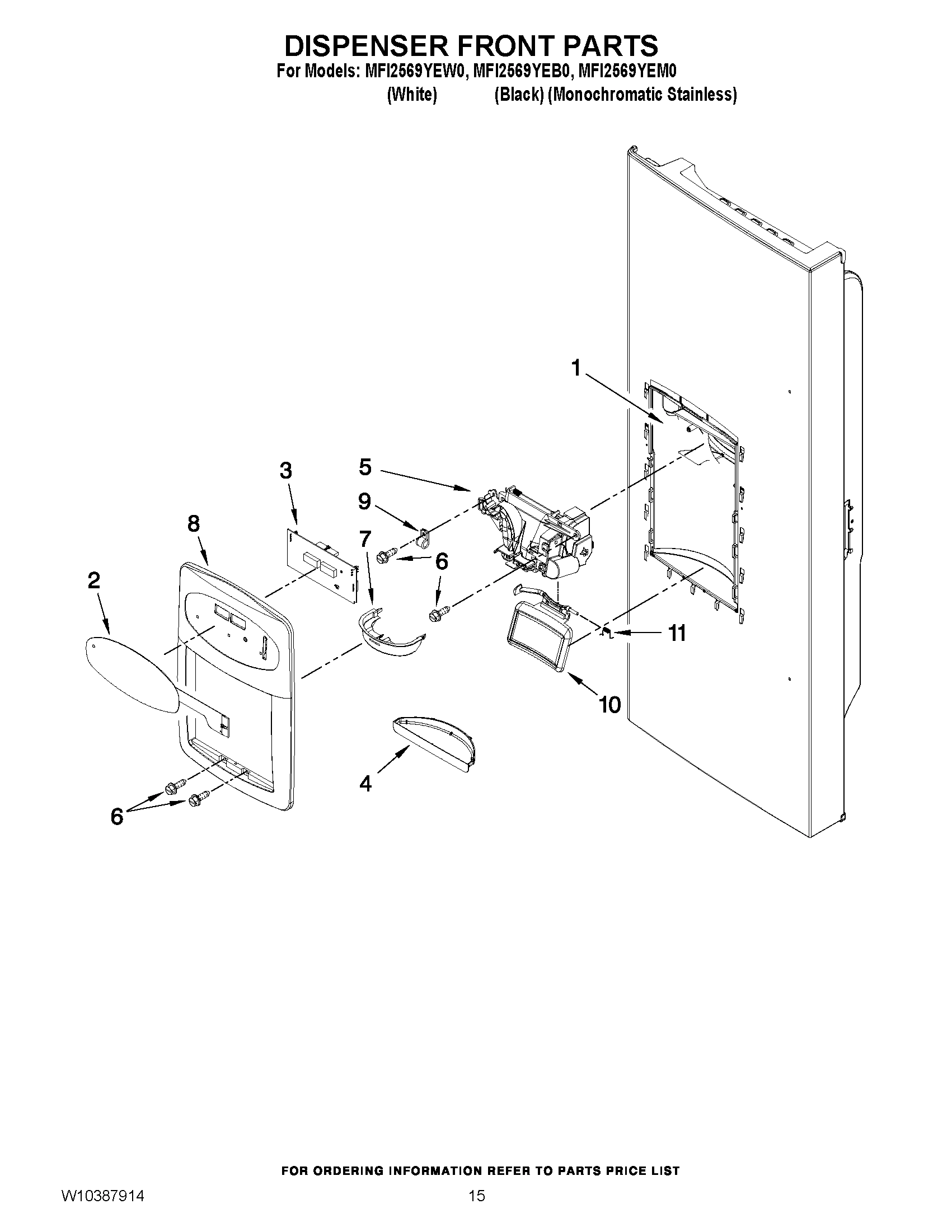 DISPENSER FRONT PARTS

For Models: MFI2569YEW0, MFI2569YEB0, MFI2569YEM0
(White) (Black) (Monochromatic Stainless)

1
5
3
9
8
7
6
2
6
11
10
4
6

FOR ORDERING INFORMATION REFER TO PARTS PRICE LIST

W10387914

15