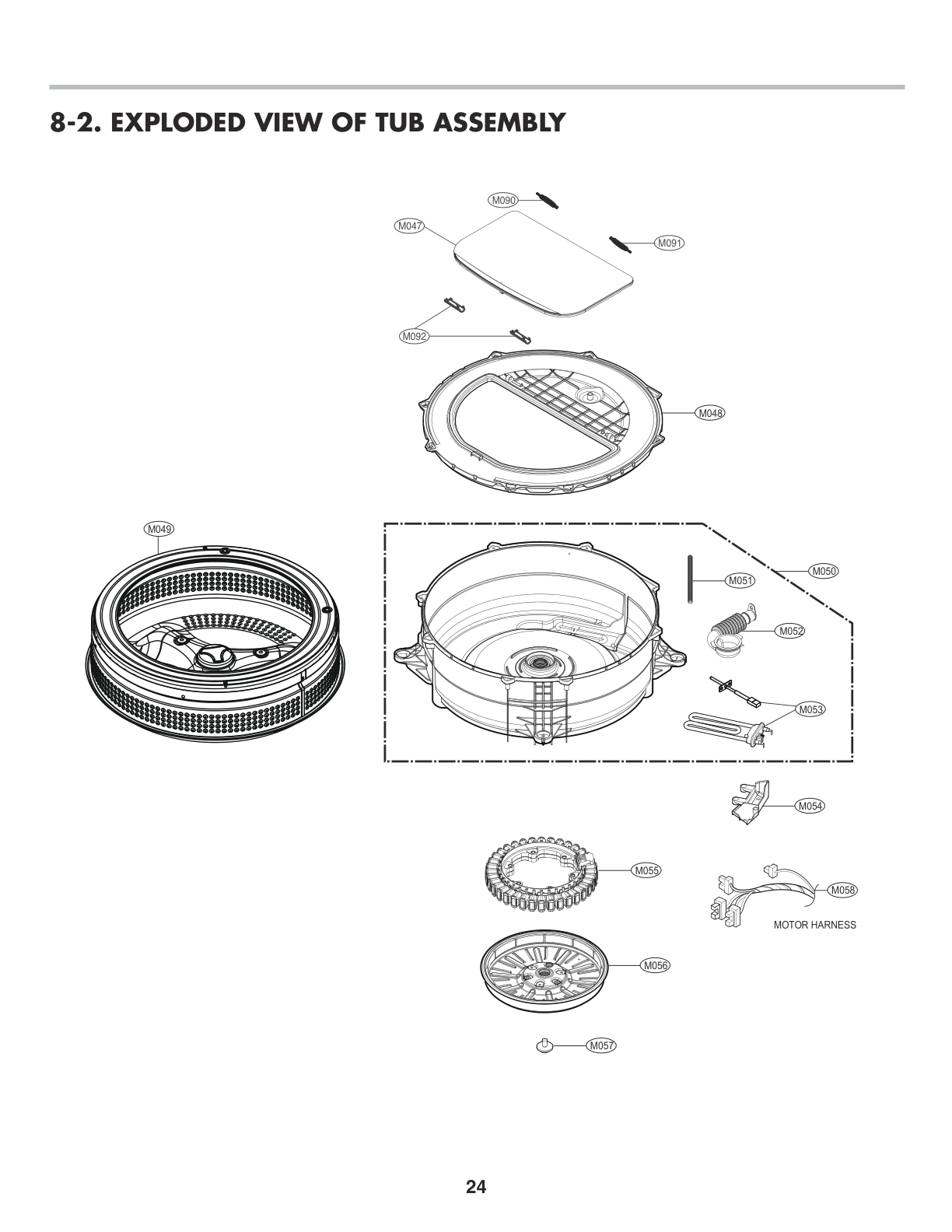 8-2. EXPLODED VIEW OF TUB ASSEMBLY

M090

M047

M091

M092

M048

M049

M050

M051

M052

M053

M054

M055

M058

MOTOR HARNESS

M056

M057

24