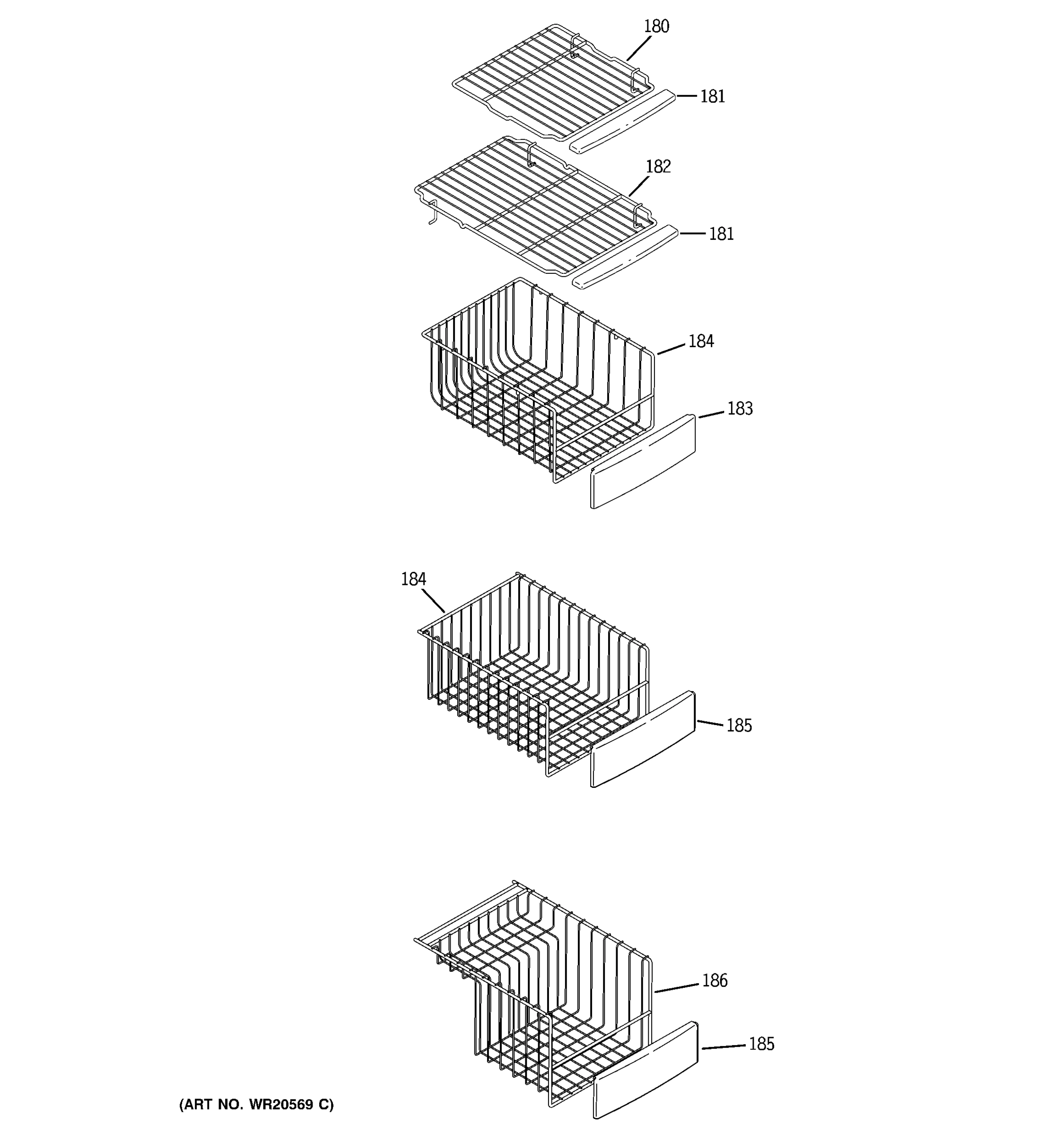 180
181
182
181
184
183
184
185
186
185
(ART NO. WR20569 C)