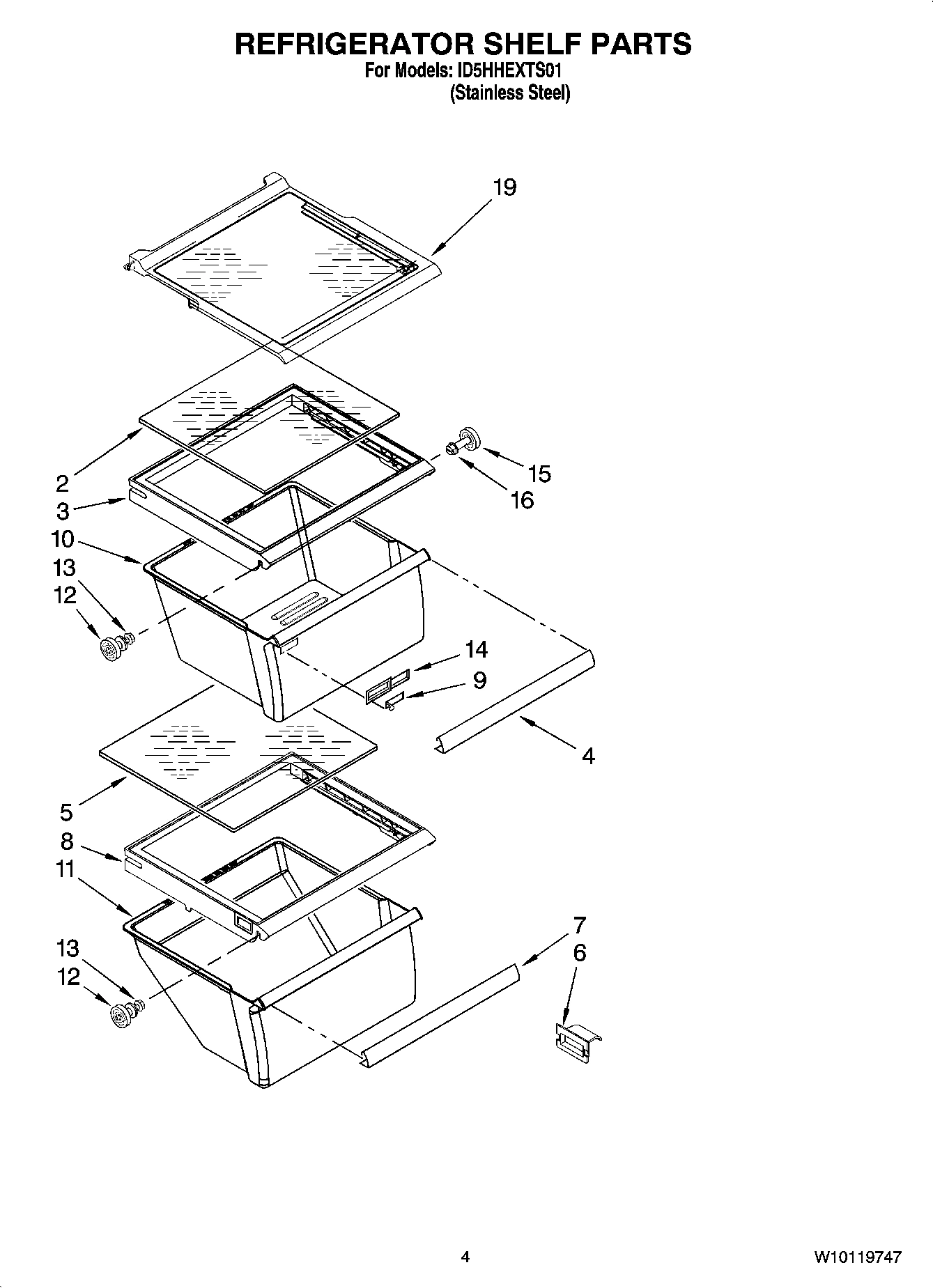 REFRIGERATOR SHELF PARTS
For Models: ID5HHEXTS01
(Stainless Steel)

19
2
3
10
13
12
15
16
14
9
4
5
8
11
13
12
7
6

4

W10119747