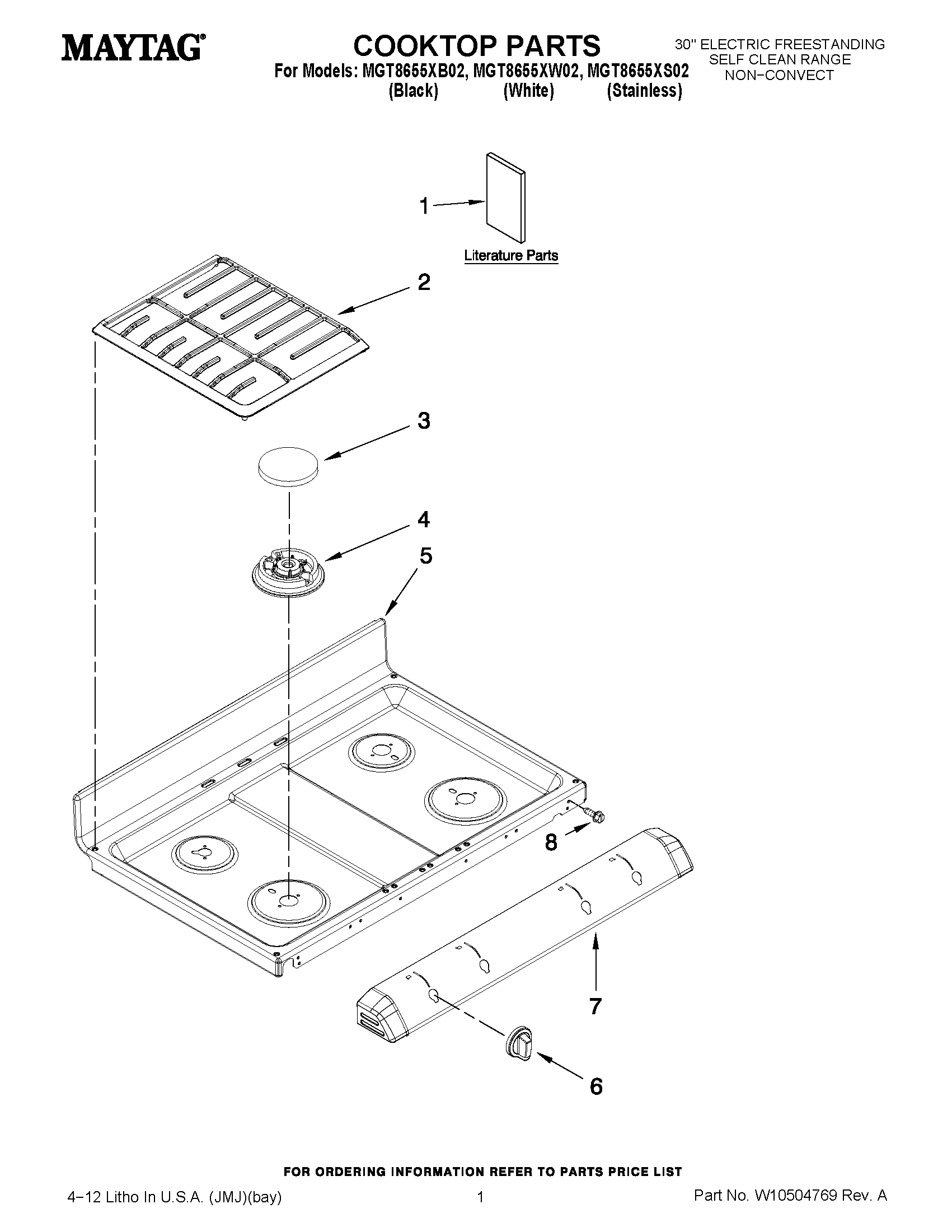 MAYTAG®

COOKTOP PARTS
For Models: MGT8655XB02, MGT8655XW02, MGT8655XS02
(Black) (White) (Stainless)

30" ELECTRIC FREESTANDING
SELF CLEAN RANGE
NON−CONVECT

1

Literature Parts

2

3

4

5

8

7

6

FOR ORDERING INFORMATION REFER TO PARTS PRICE LIST

4−12 Litho In U.S.A. (JMJ)(bay)

1

Part No. W10504769 Rev. A