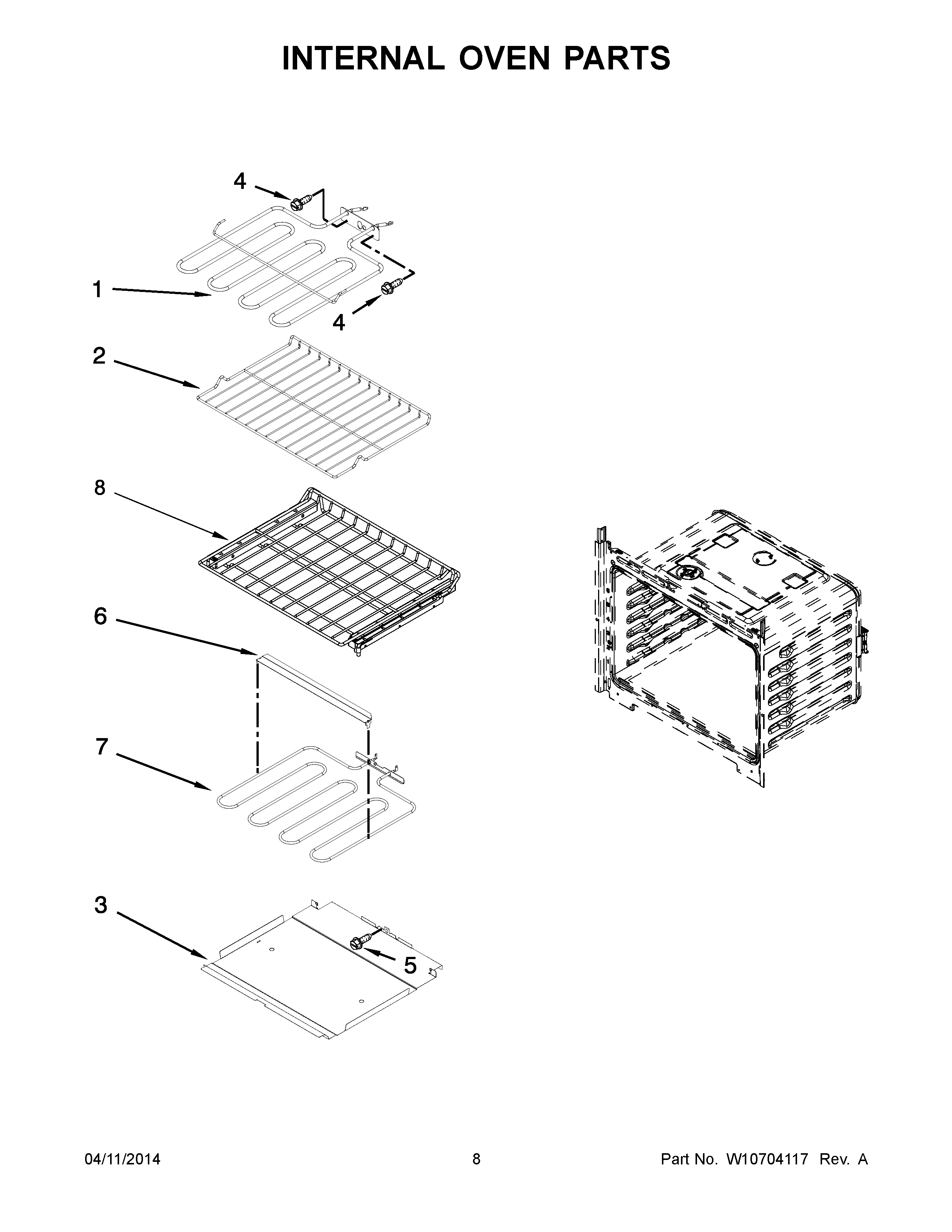 INTERNAL OVEN PARTS

4

1

4

2

8

6

7

3

5

04/11/2014

8

Part No. W10704117 Rev. A