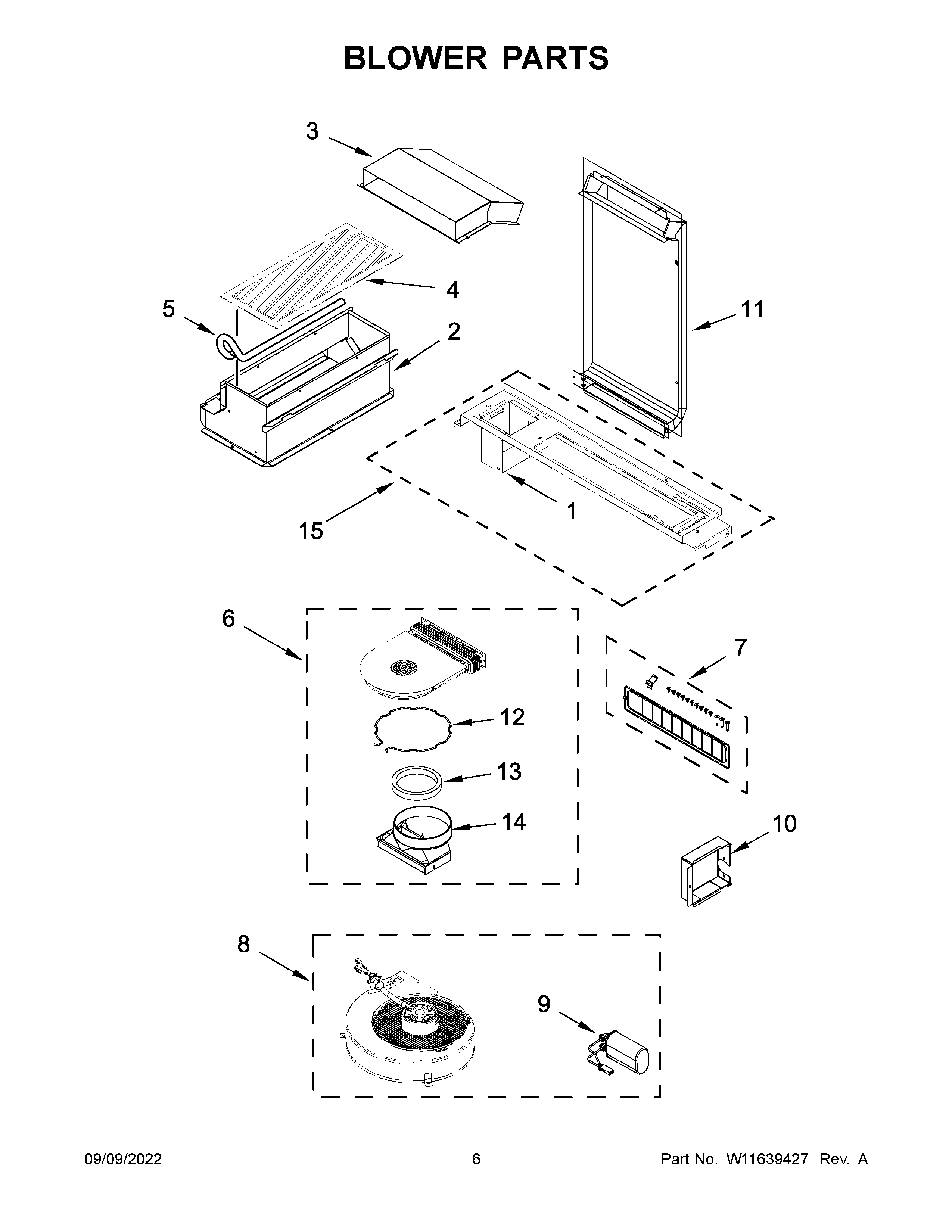 BLOWER PARTS

3

4

5

2

11

1

15

6

7

12

13

14

10

8

9

09/09/2022

6

Part No. W11639427 Rev. A