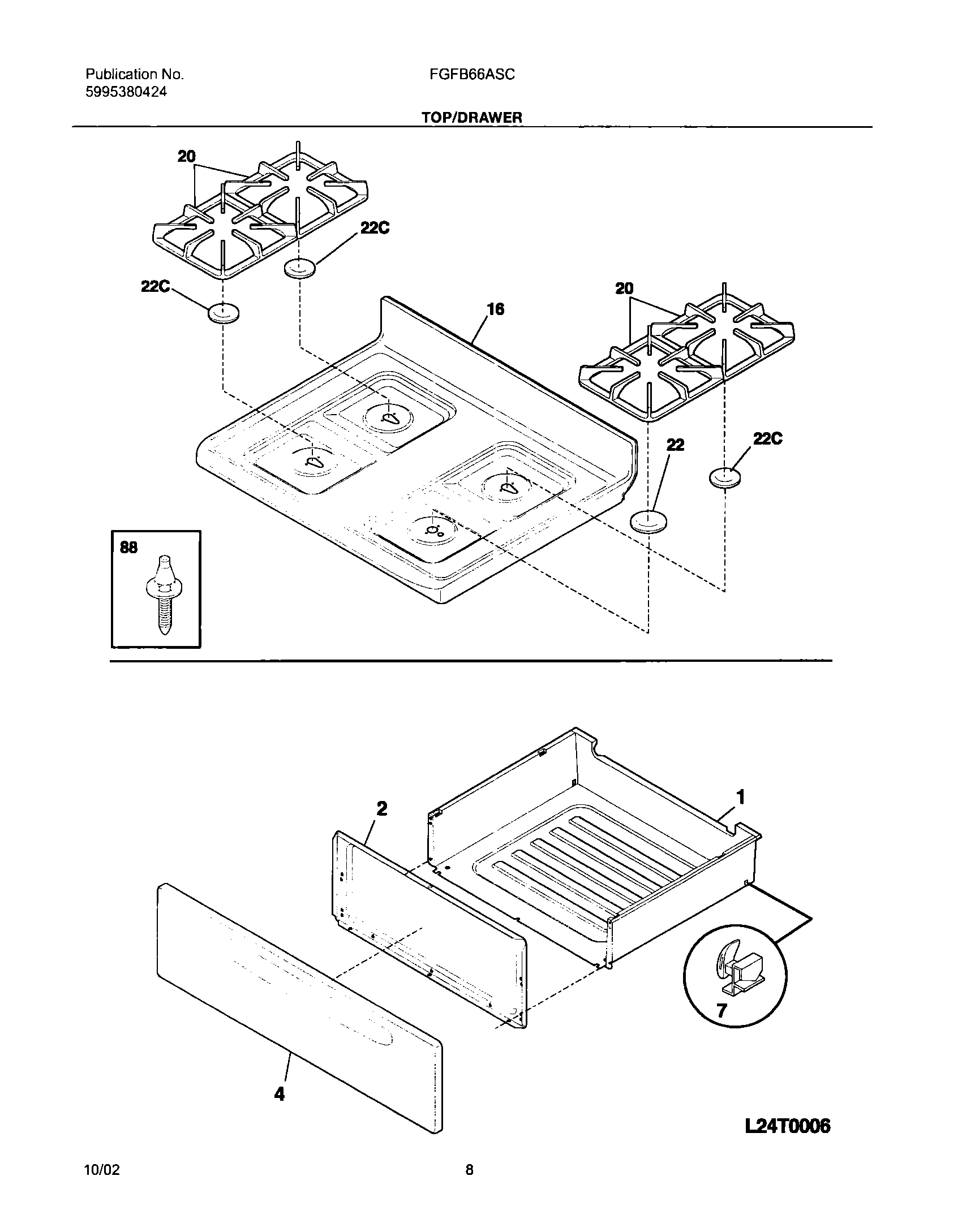 Publication No.
5995380424

FGFB66ASC

TOP/DRAWER

20
22C
22C
16
20
22
22C
88

2
1
7
4

L24T0006

10/02

8