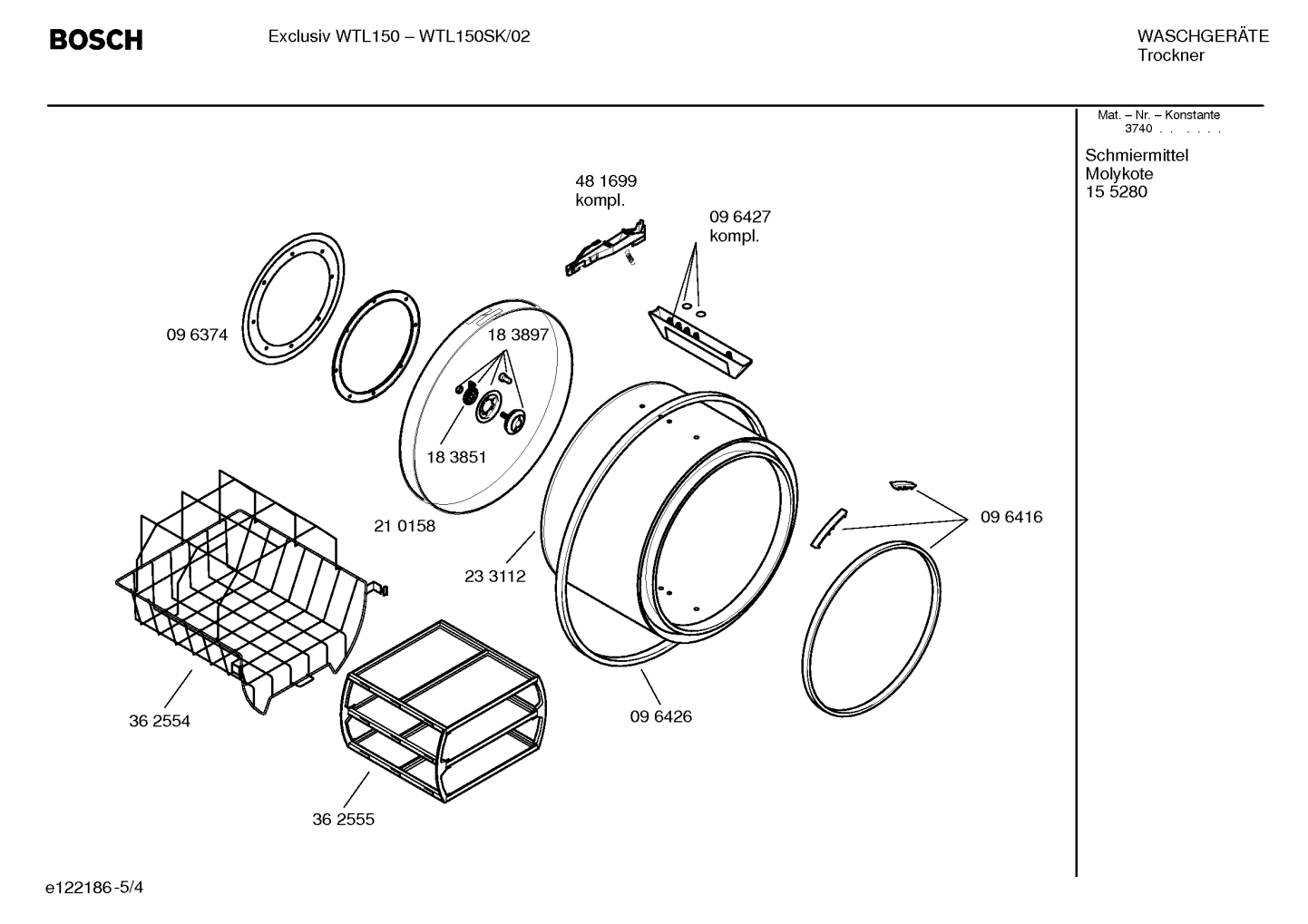 BOSCH

Exclusiv WTL150 – WTL150SK/02

WASCHGERÄTE
Trockner

Mat. – Nr. – Konstante
3740 . . . . . .

Schmiermittel
Molykote
15 5280

48 1699
kompl.

09 6427
kompl.

09 6374

18 3897

18 3851

21 0158

23 3112

09 6416

36 2554

09 6426

36 2555

e122186-5/4