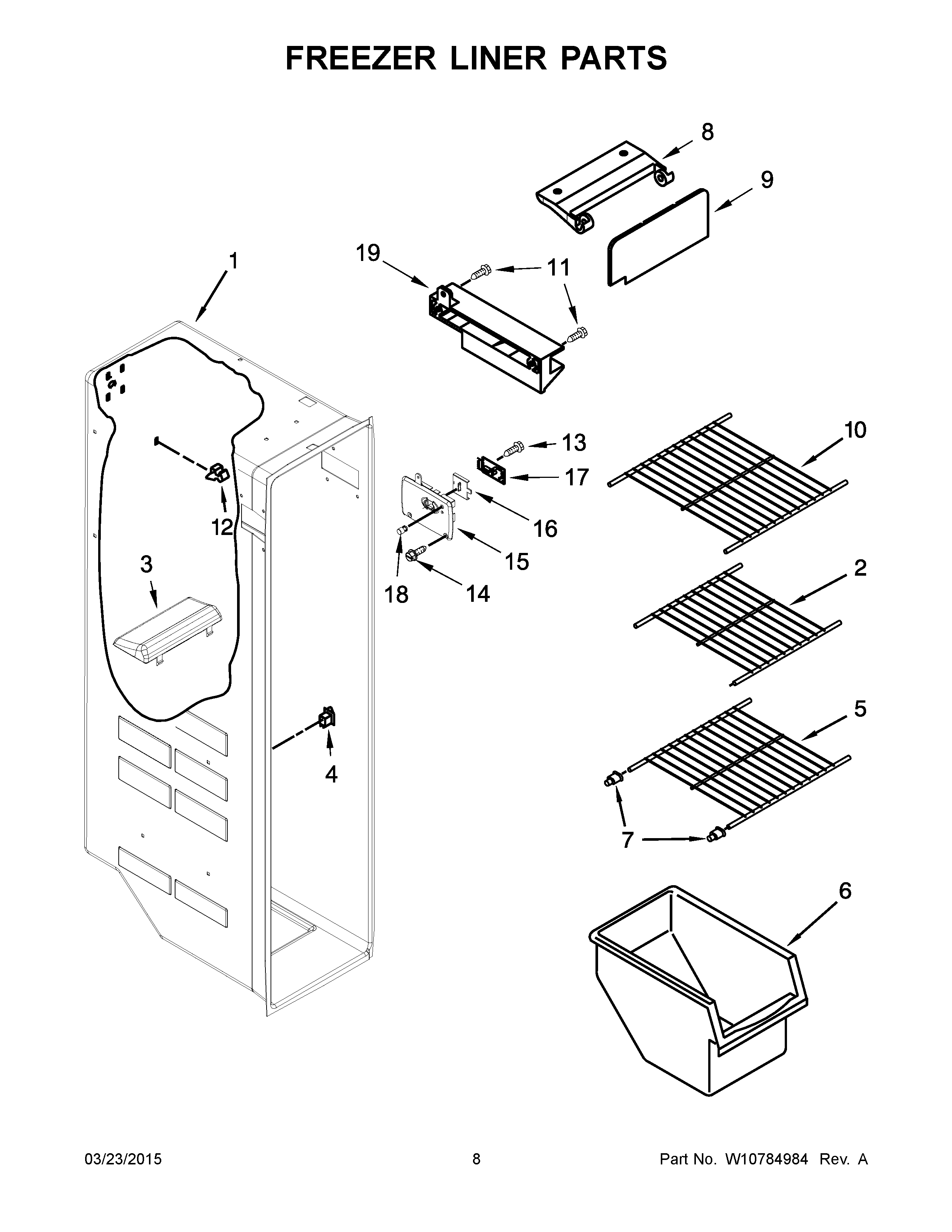 FREEZER LINER PARTS

8
9
19
11
1
13
10
17
16
12
15
3
18
14
2
5
4
7
6

03/23/2015
8
Part No. W10784984 Rev. A