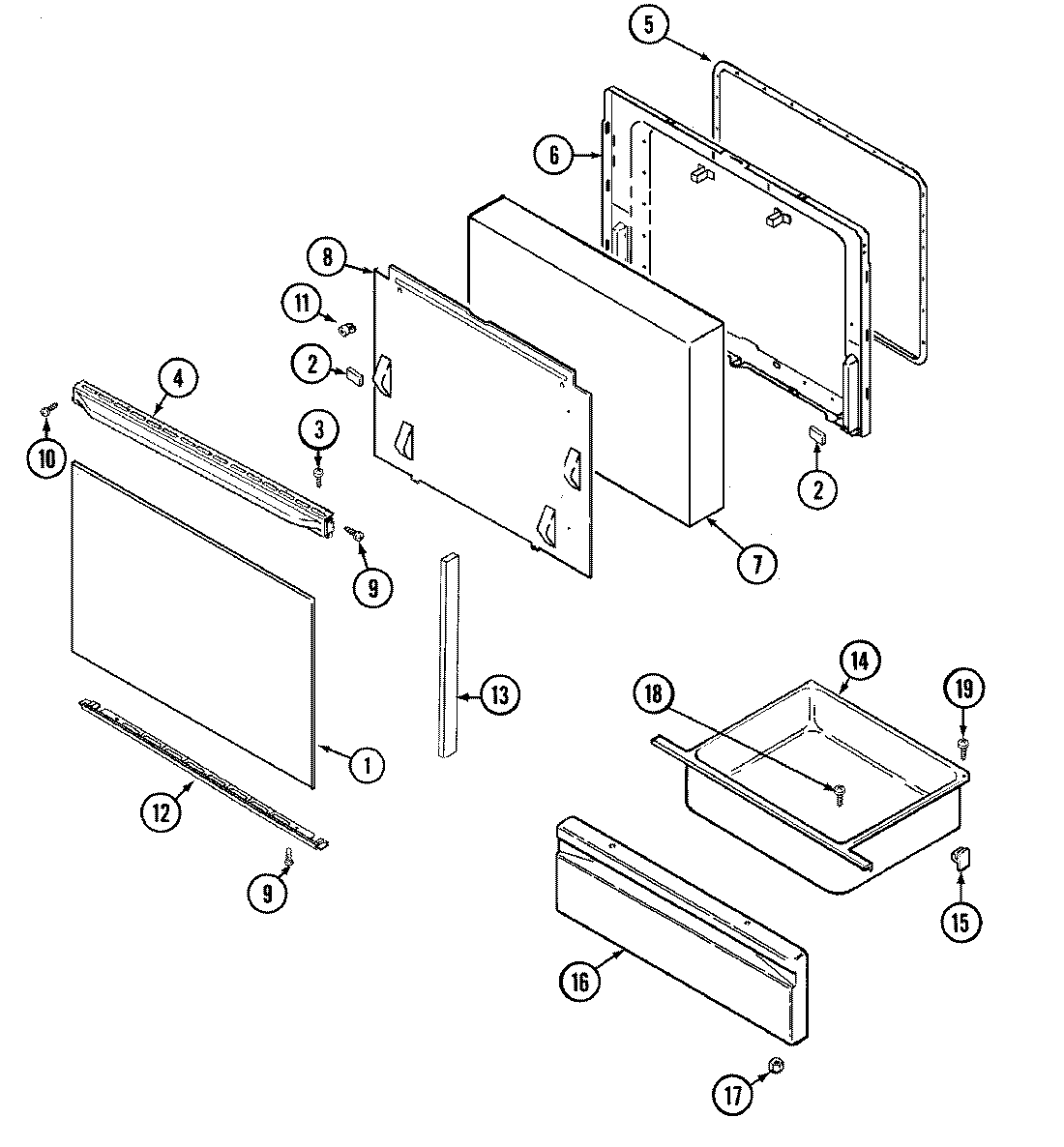 5
6
8
11
2
4
3
10
9
7
2
13
1
12
9
14
18
19
15
16
17