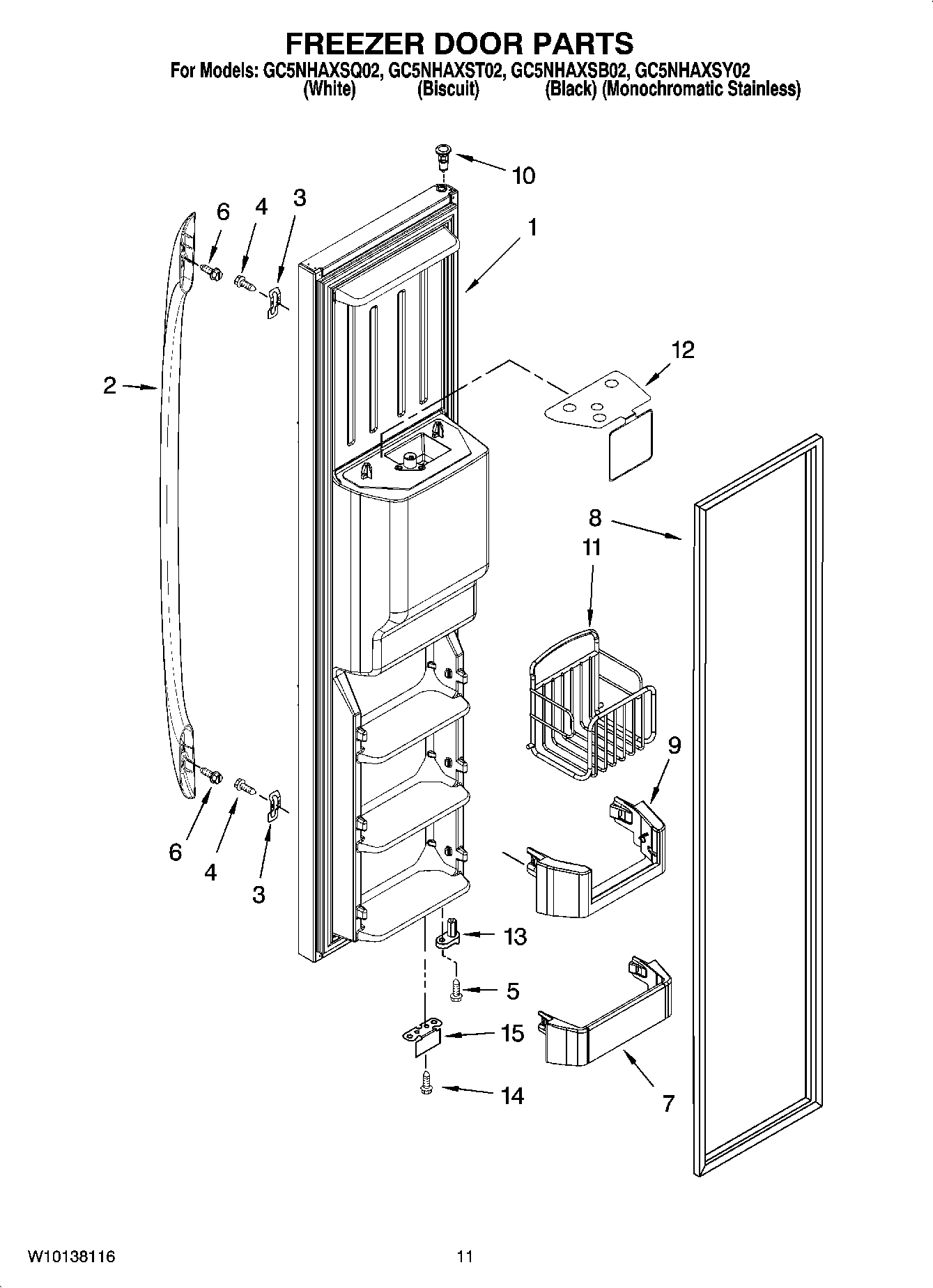 FREEZER DOOR PARTS
For Models: GC5NHAXSQ02, GC5NHAXST02, GC5NHAXSB02, GC5NHAXSY02
(White) (Biscuit) (Black) (Monochromatic Stainless)

10
6
4
3
1
12
2
8
11
9
6
4
3
13
5
15
14
7

W10138116
11