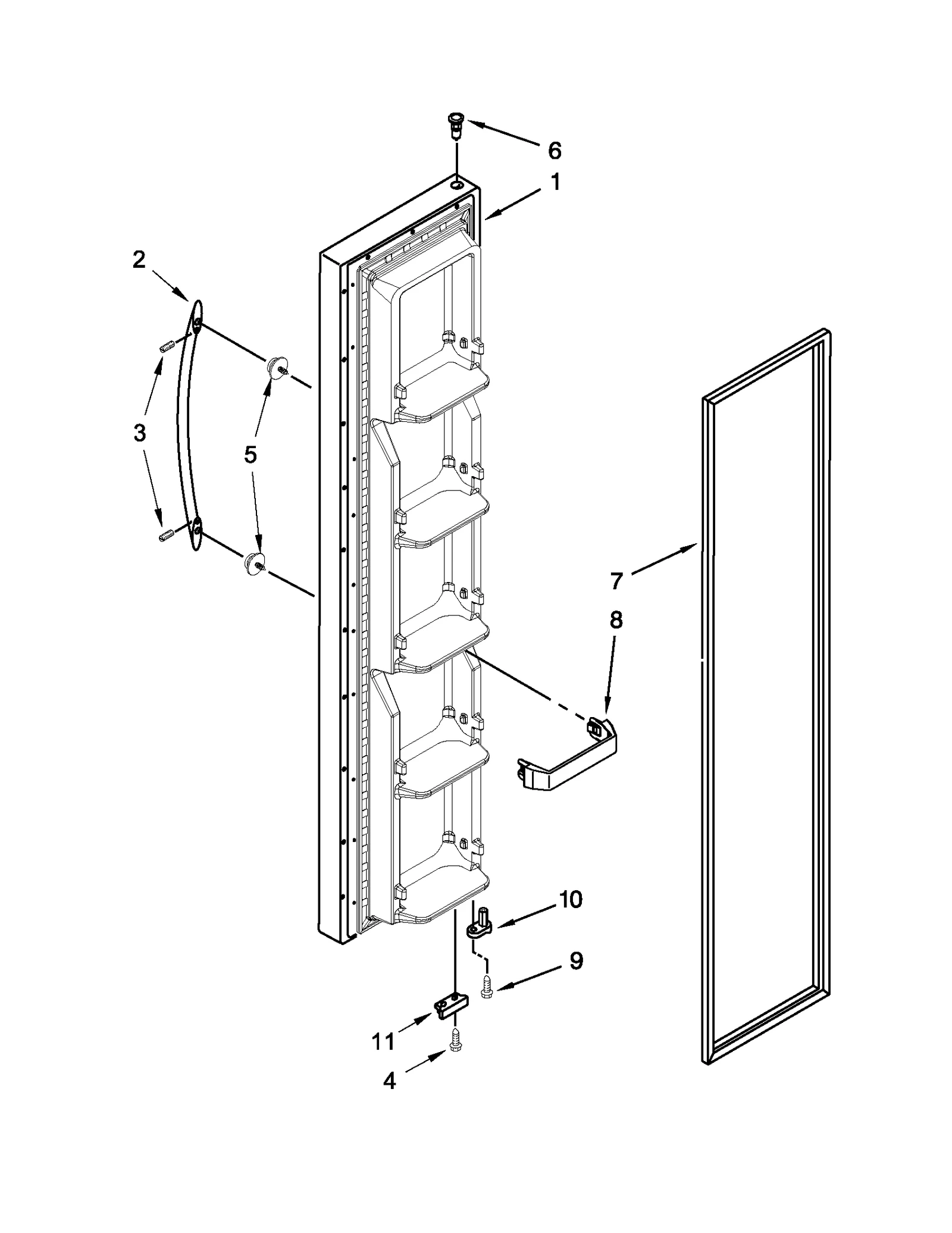 6
1
2
3
5
7
8
10
9
11
4