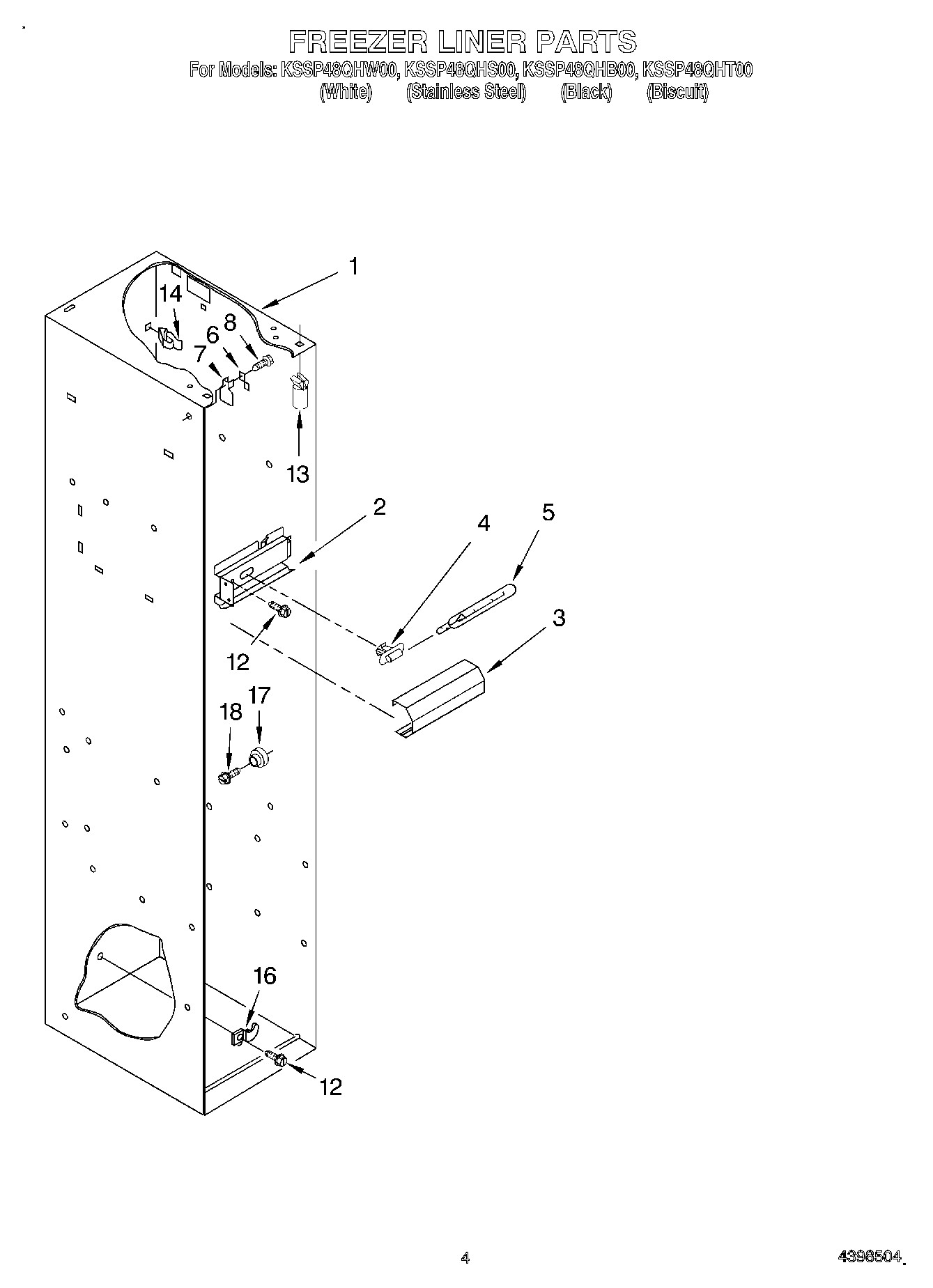 FREEZER LINER PARTS
For Models: KSSP48QHW00, KSSP48QHS00, KSSP48QHB00, KSSP48QHT00
(White) (Stainless Steel) (Black) (Biscuit)

1
14
8
6
7
13
2
4
5
3
12
17
18
16
12

4
4398504.