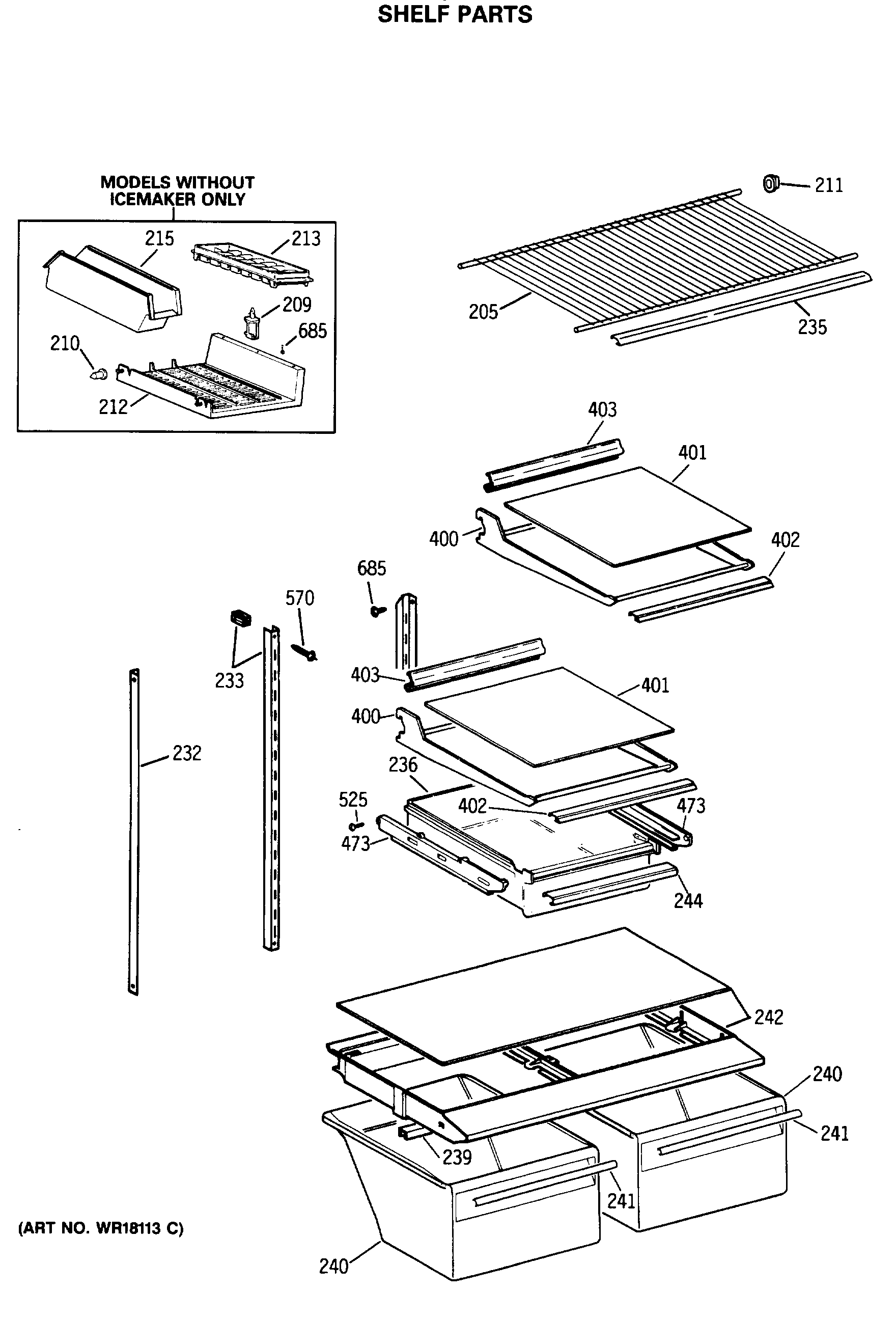 SHELF PARTS

MODELS WITHOUT ICEMAKER ONLY

215
213
209
685
210
212

211
205
235

403
401
400
402

685
570
233
403
401
400
232
236
525
402
473
473
244

242
240
241
239
241
240

(ART NO. WR18113 C)