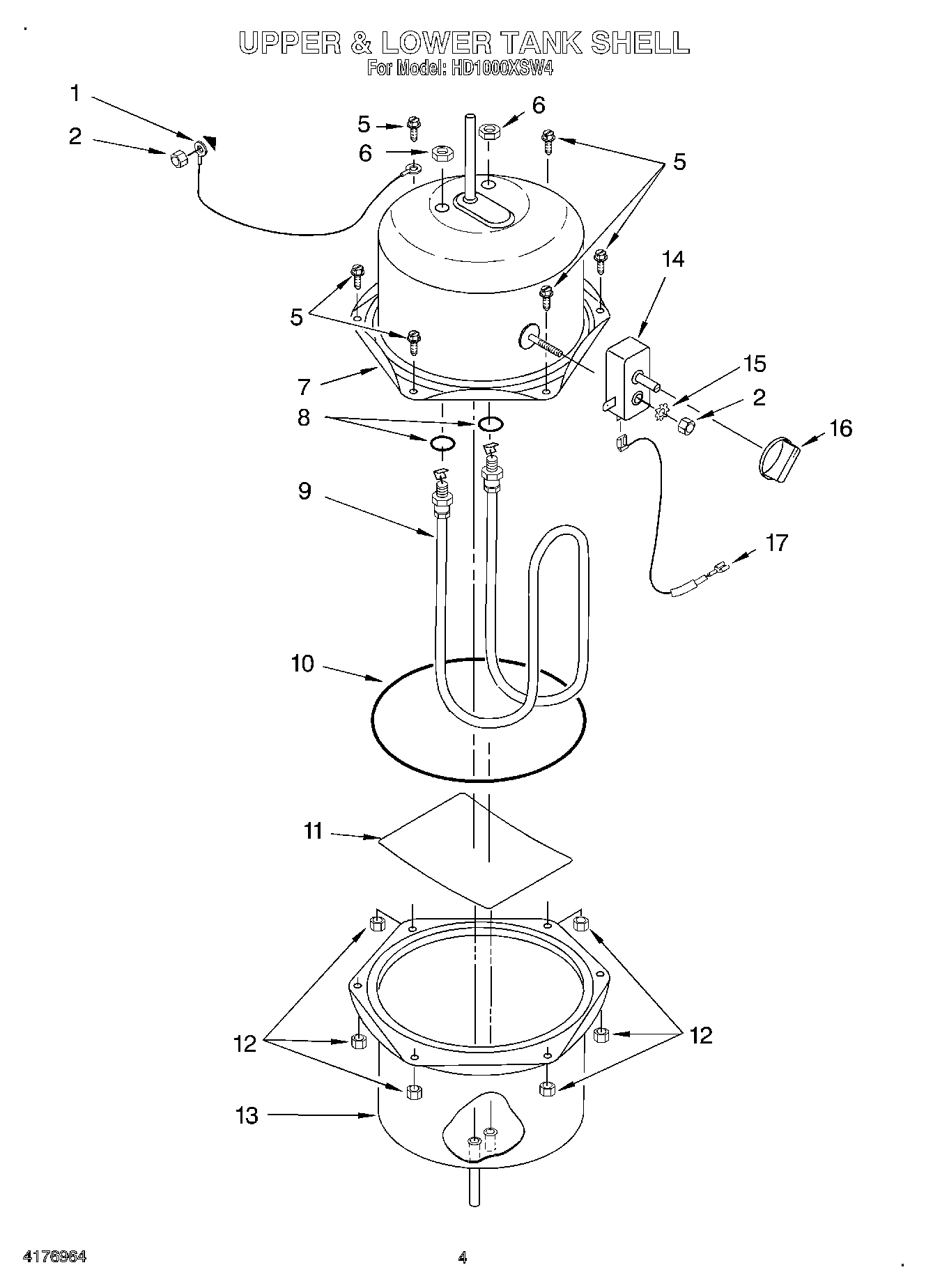 UPPER & LOWER TANK SHELL
For Model: HD1000XSW4

1
2
5
6
6
5
14
5
7
15
2
8
16
9
17
10
11
12
12
13

4176964

4