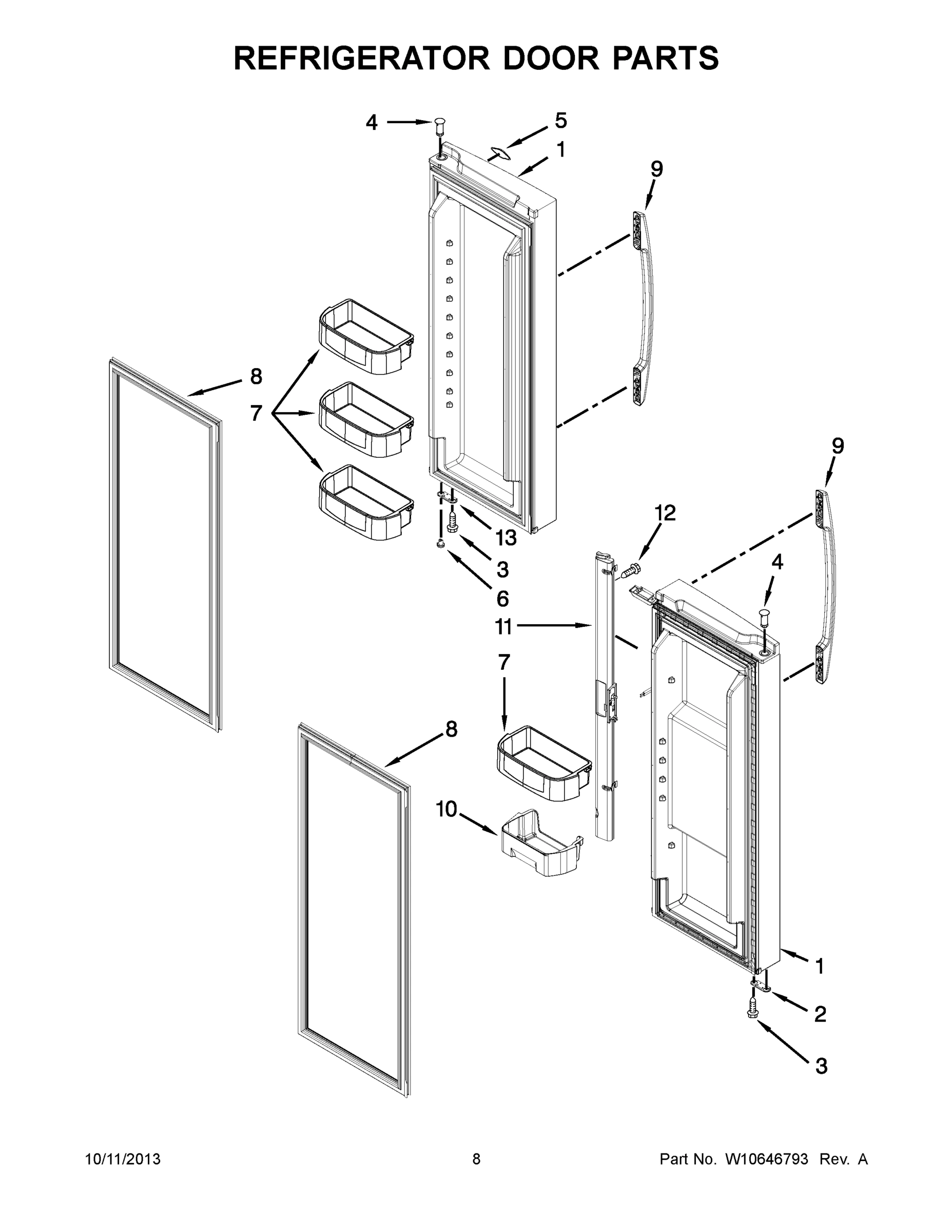 REFRIGERATOR DOOR PARTS

4
5
1
9
8
7
13
3
6
9
12
4
11
7
8
10
1
2
3

10/11/2013
8
Part No. W10646793 Rev. A