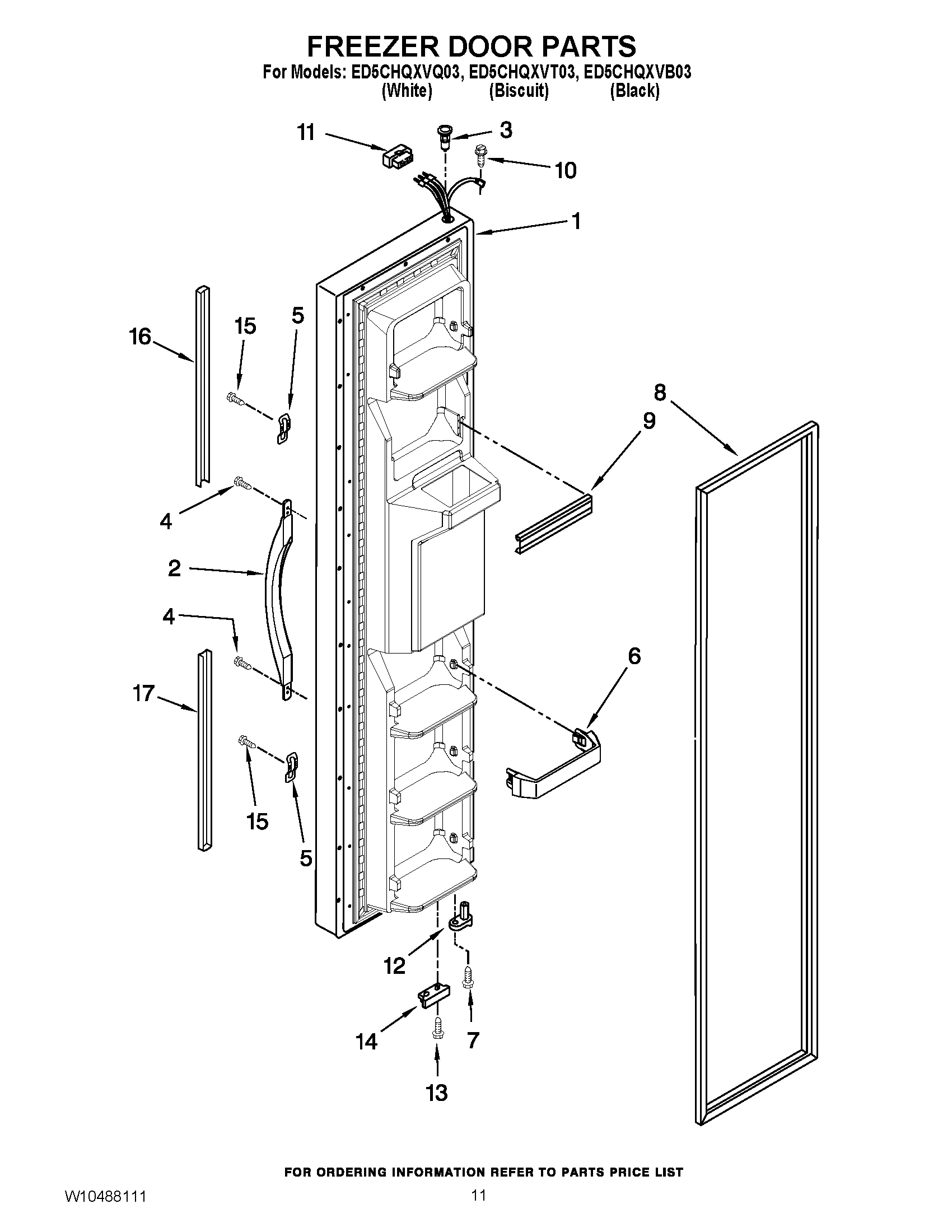 FREEZER DOOR PARTS
For Models: ED5CHQXVQ03, ED5CHQXVT03, ED5CHQXVB03
(White) (Biscuit) (Black)

11
3
10
1
16
15
5
8
9
4
2
4
6
17
15
5
12
14
7
13

FOR ORDERING INFORMATION REFER TO PARTS PRICE LIST

W10488111
11