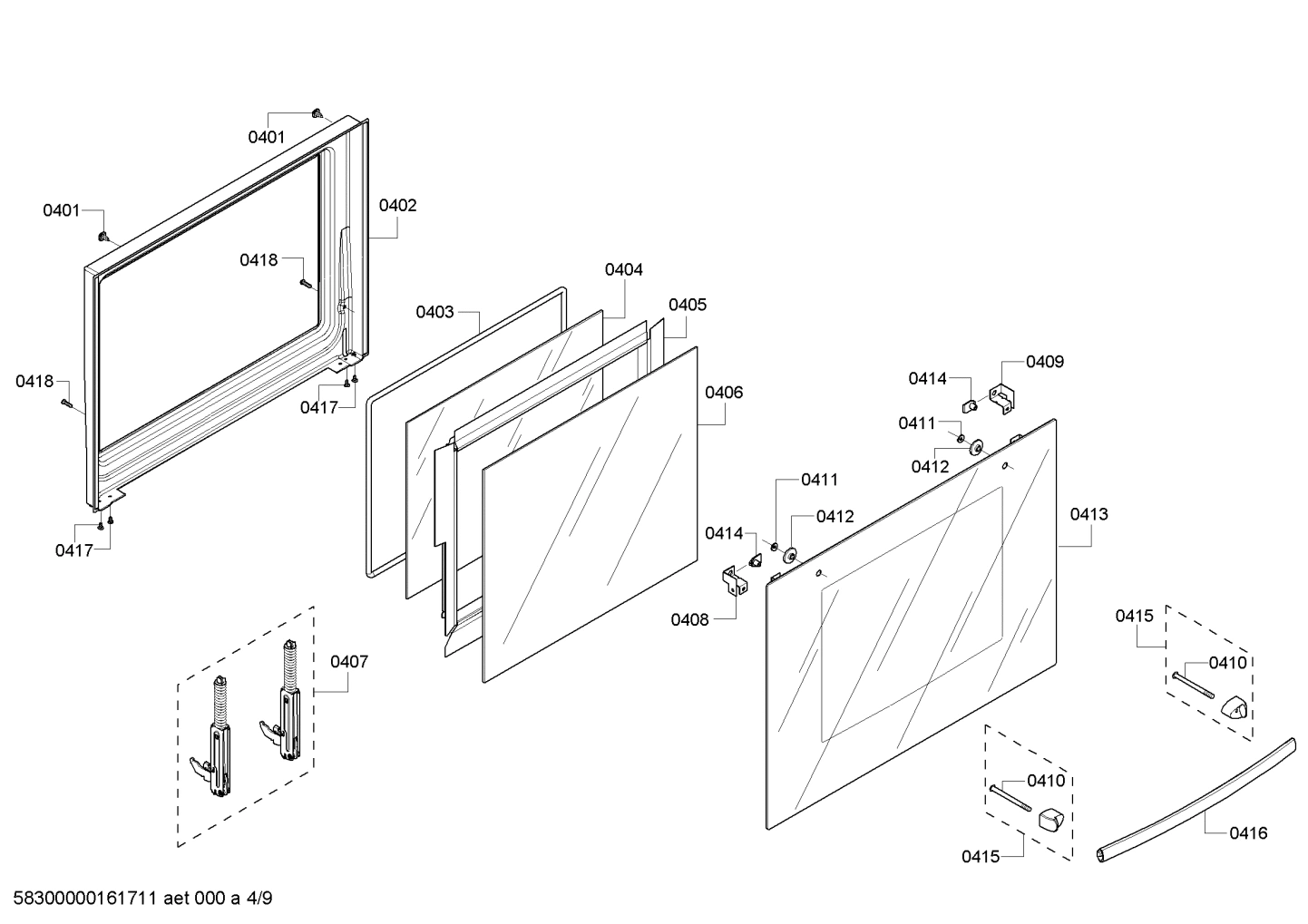 0401
0401
0402
0418
0418
0417
0417
0403
0404
0405
0406
0407
0414
0409
0411
0412
0411
0412
0414
0408
0413
0415
0410
0410
0415
0416

58300000161711 aet 000 a 4/9