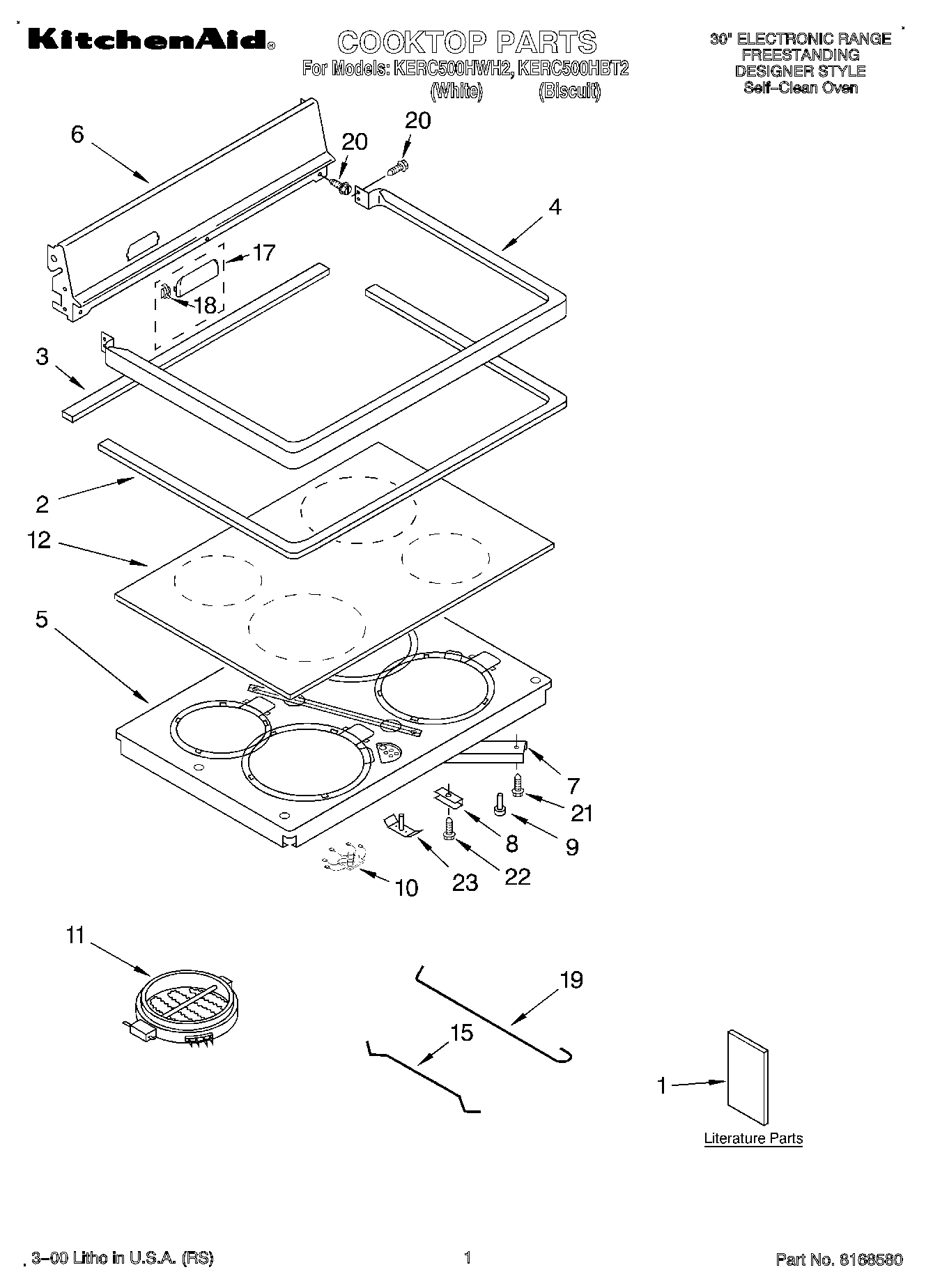 KitchenAid®

COOKTOP PARTS
For Models: KERC500HWH2, KERC500HBT2
(White) (Biscuit)

30" ELECTRONIC RANGE
FREESTANDING
DESIGNER STYLE
Self–Clean Oven

6
20
20
4
17
18
3
2
12
5
7
21
8
9
23
22
10
11
19
15
1

Literature Parts

3–00 Litho in U.S.A. (RS)

1

Part No. 8168580