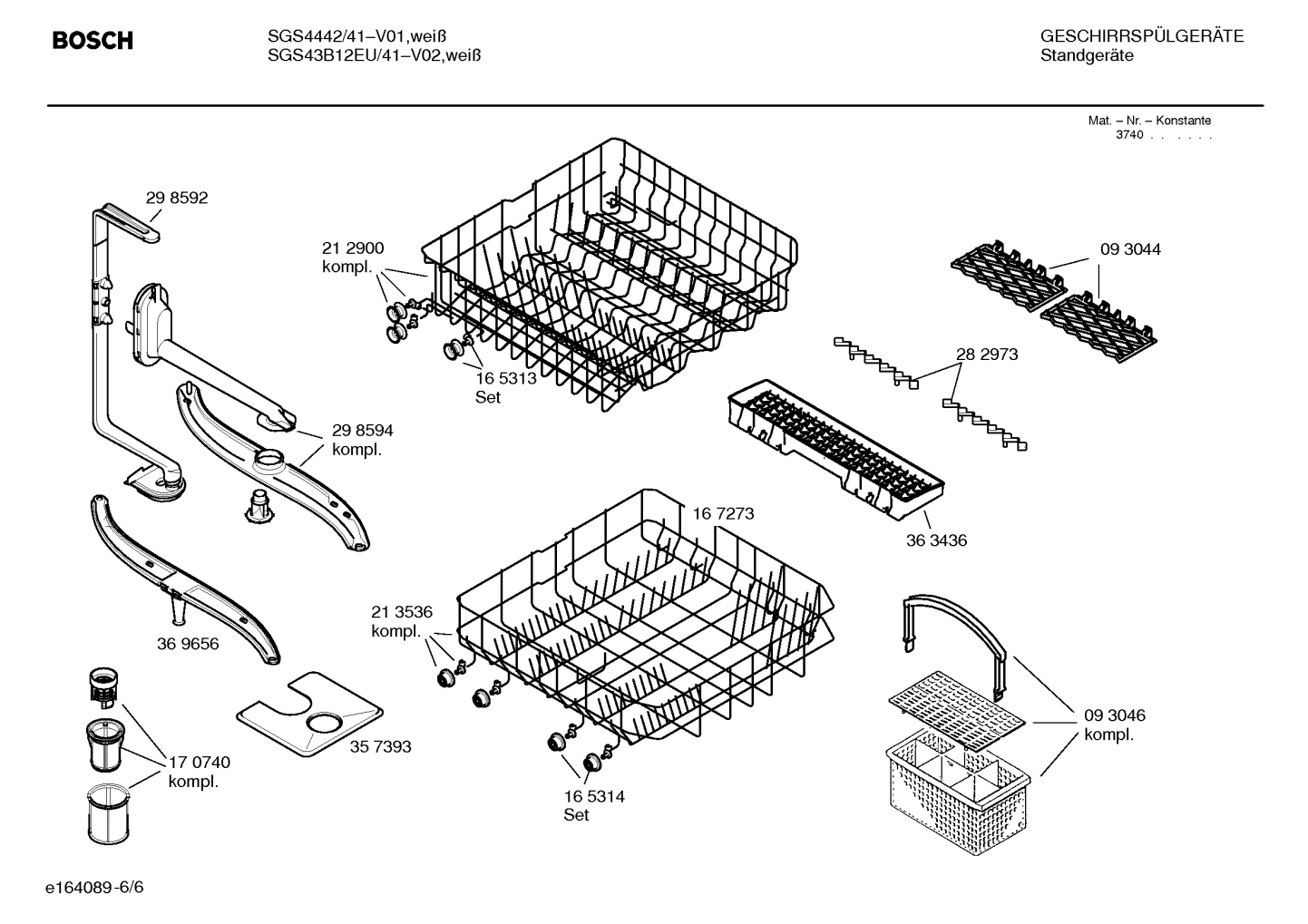 BOSCH

SGS4442/41–V01,weiß
SGS43B12EU/41–V02,weiß

GESCHIRRSPÜLGERÄTE
Standgeräte

Mat. – Nr. – Konstante
3740 . . . . . .

29 8592

21 2900
kompl.

16 5313
Set

29 8594
kompl.

09 3044

28 2973

36 3436

16 7273

36 9656

21 3536
kompl.

35 7393

17 0740
kompl.

16 5314
Set

09 3046
kompl.

e164089-6/6